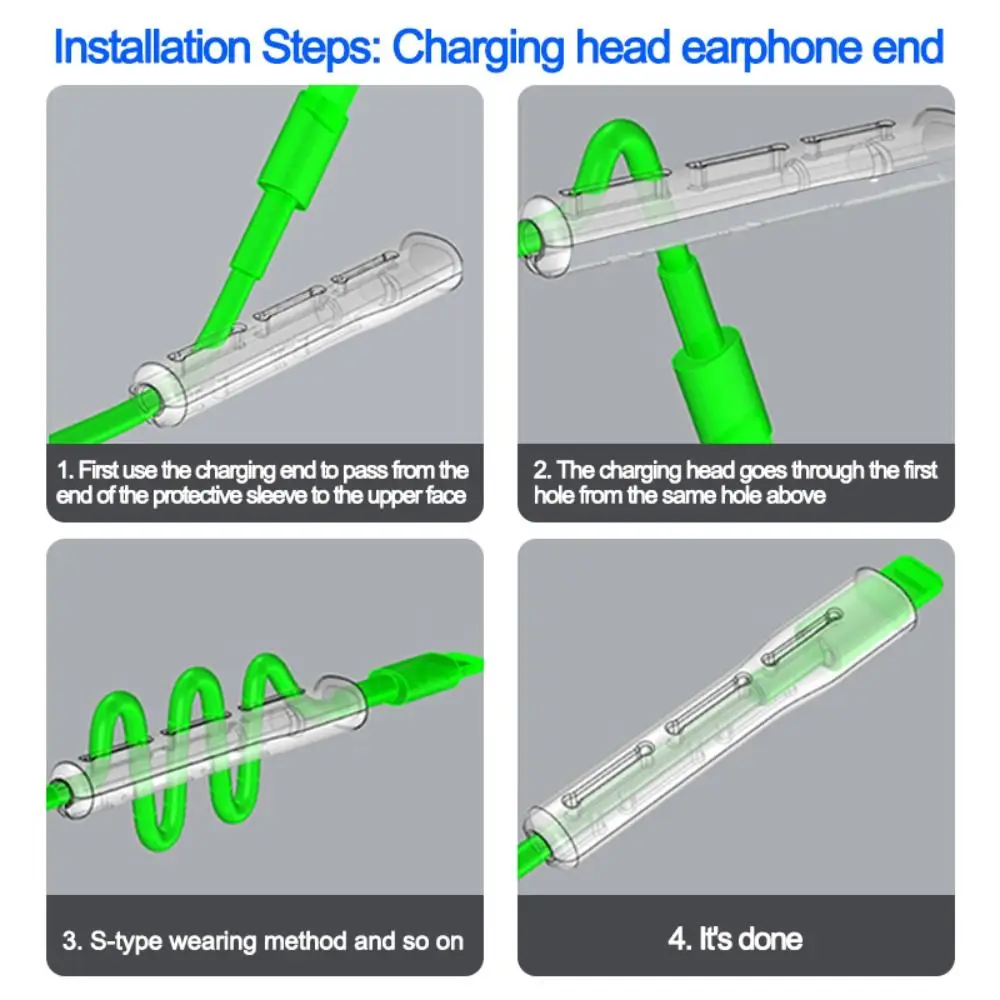 Installation Steps: Charging head earphone end

1. First use the charging end to pass from the end of the protective sleeve to the upper face

2. The charging head goes through the first hole from the same hole above

3. S-type wearing method and so on

4. It's done