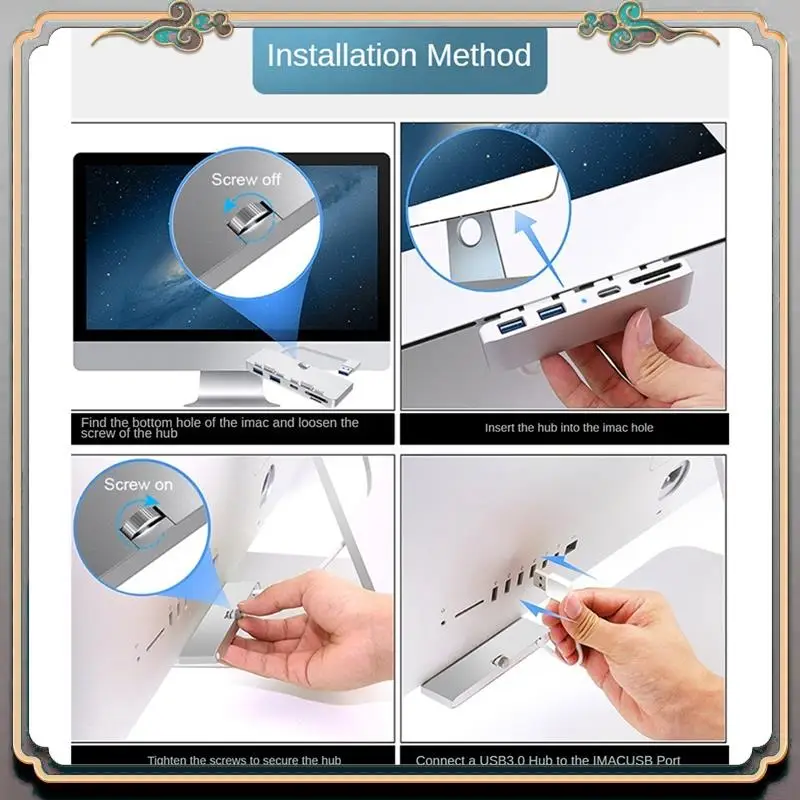 Installation Method

Screw off

Find the bottom hole of the imac and loosen the screw of the hub

Insert the hub into the imac hole

Screw on

Tighten the screws to secure the hub

Connect a USB3.0 Hub to the IMACUSB Port