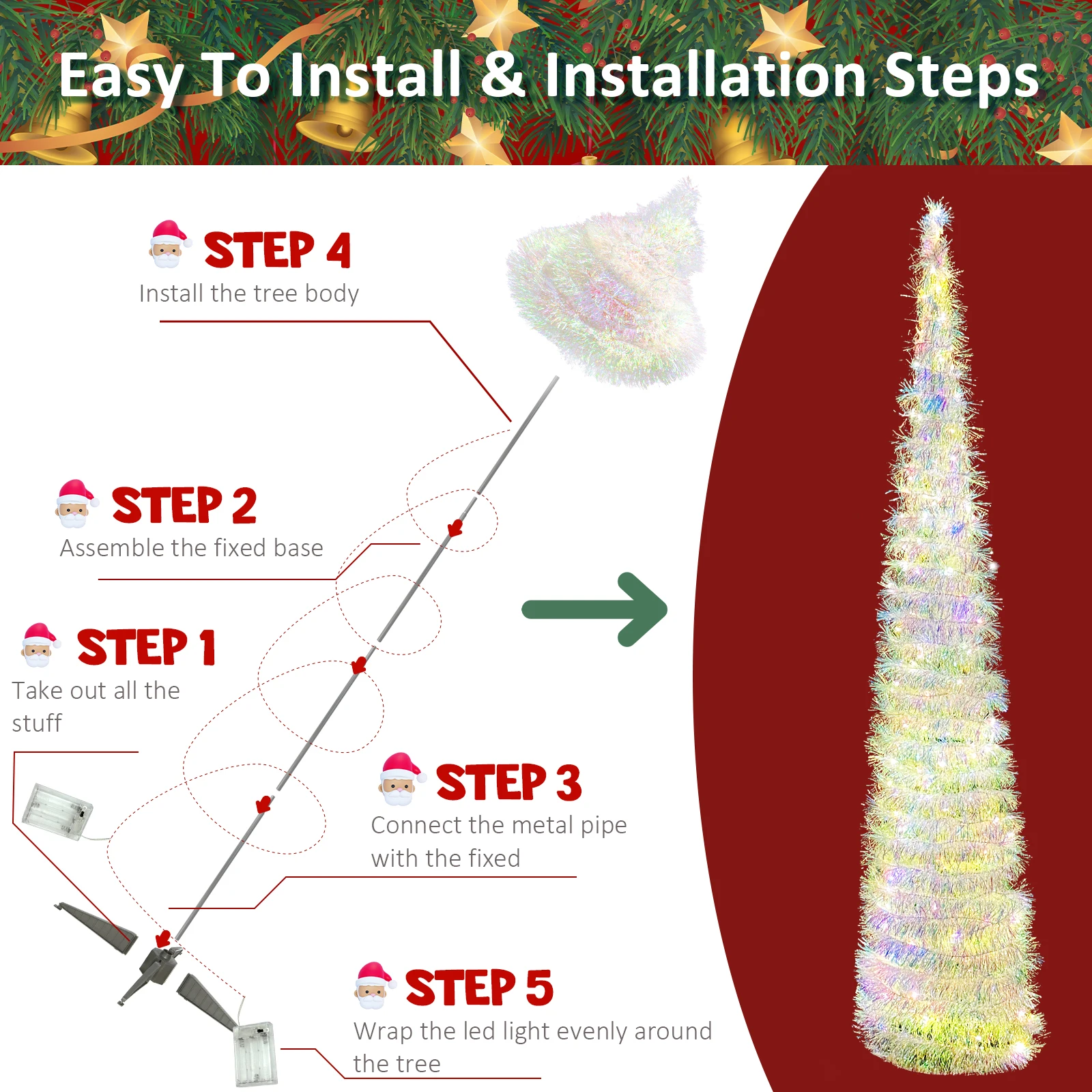 Easy To Install & Installation Steps

STEP 4
Install the tree body

STEP 2
Assemble the fixed base

STEP 1
Take out all the stuff

STEP 3
Connect the metal pipe with the fixed

STEP 5
Wrap the led light evenly around the tree