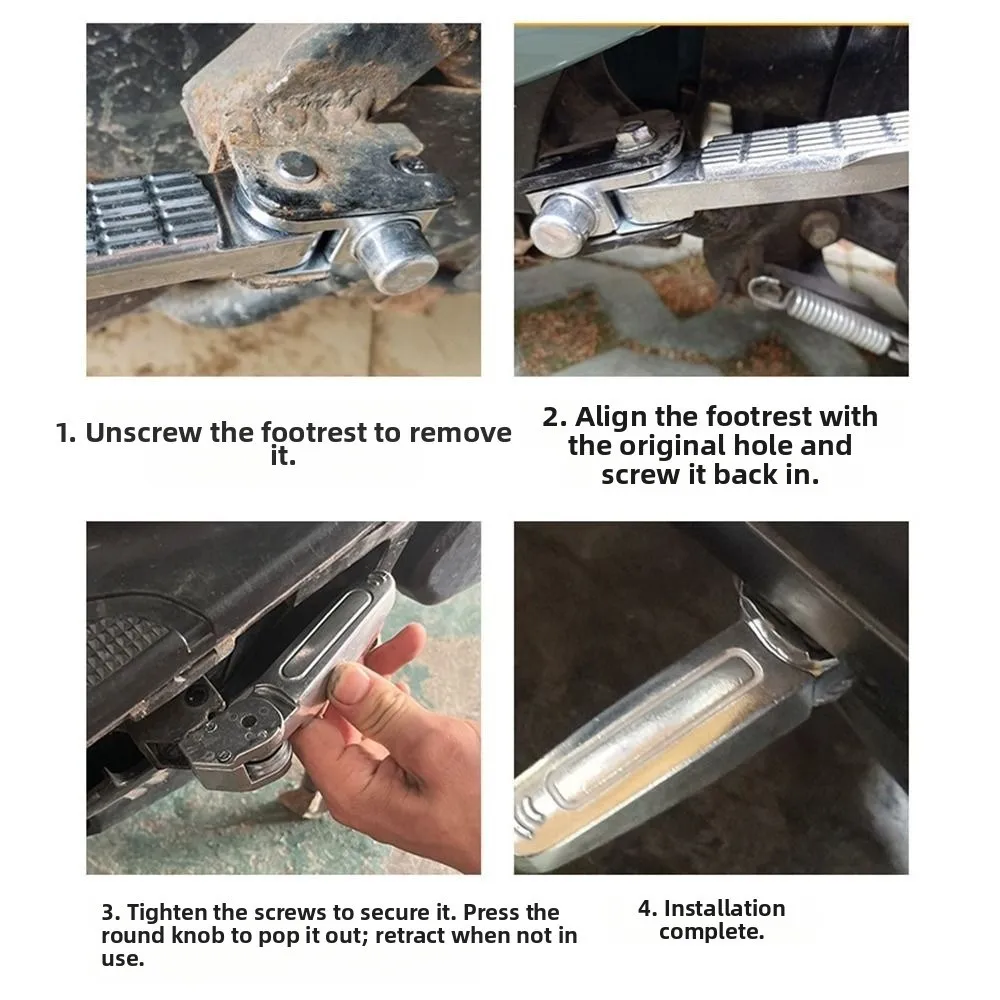 1. Unscrew the footrest to remove it.

2. Align the footrest with the original hole and screw it back in.

3. Tighten the screws to secure it. Press the round knob to pop it out; retract when not in use.

4. Installation complete.