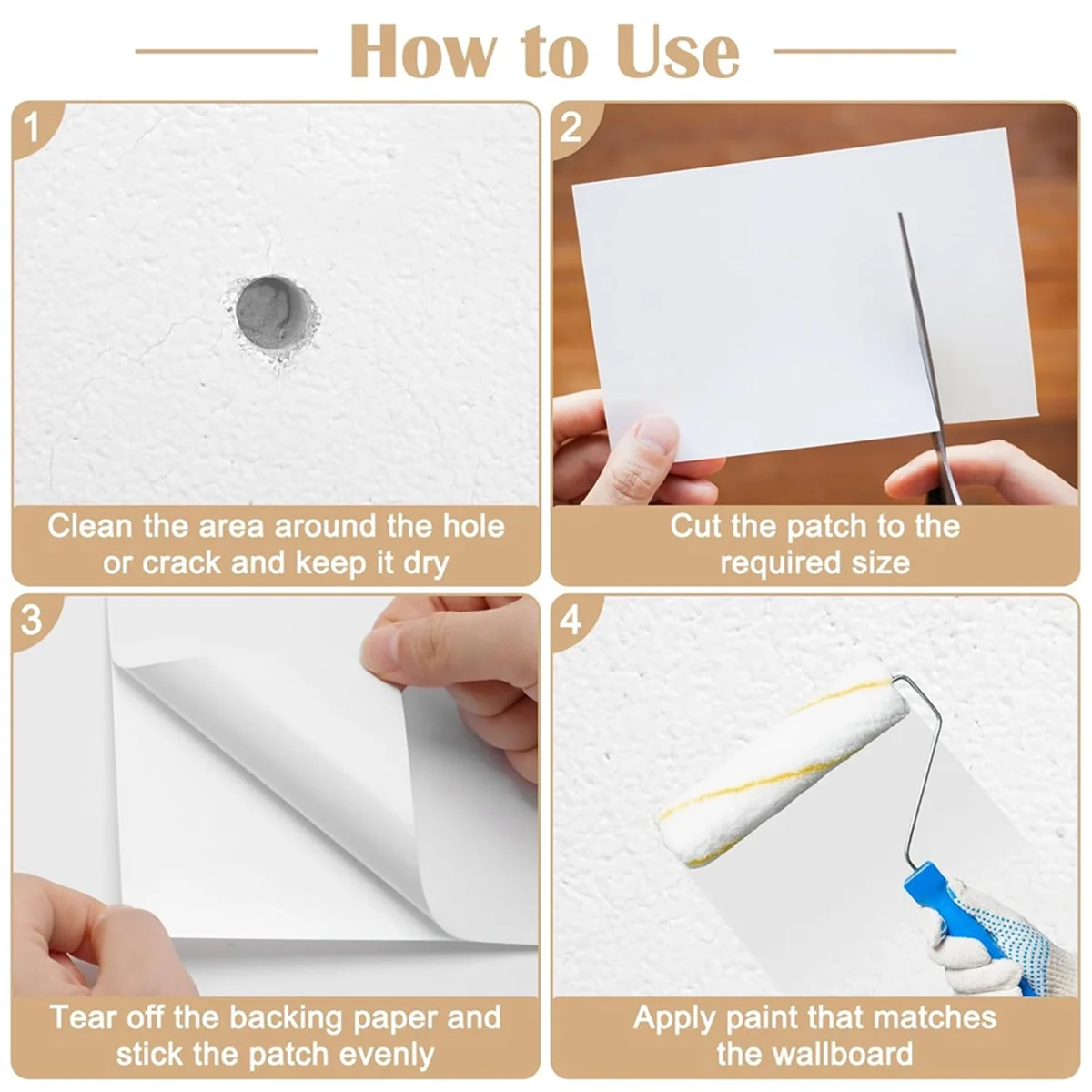 How to Use

1

Clean the area around the hole or crack and keep it dry

2

Cut the patch to the required size

3

Tear off the backing paper and stick the patch evenly

4

Apply paint that matches the wallboard