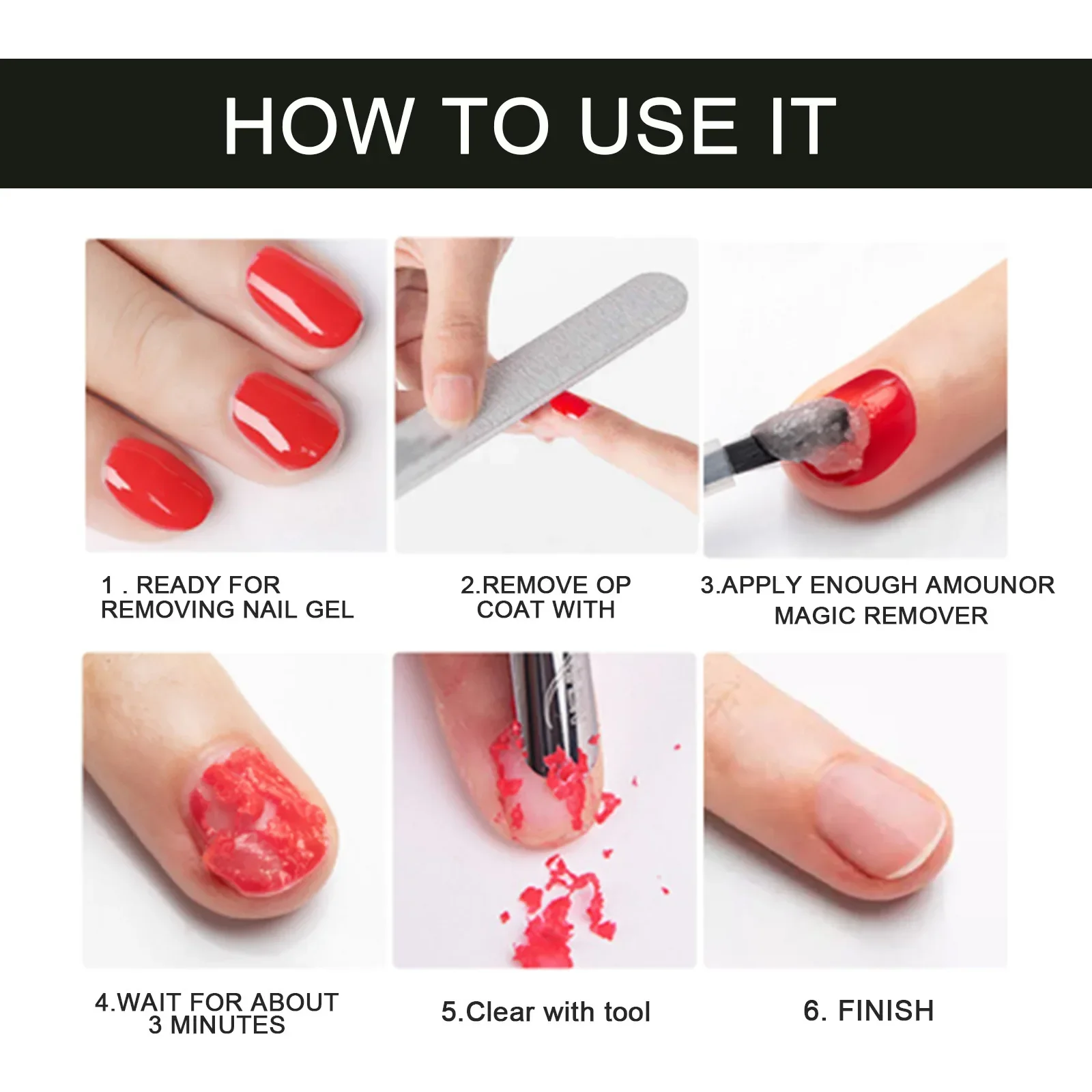 HOW TO USE IT

1 . READY FOR REMOVING NAIL GEL

2.REMOVE OP COAT WITH

3.APPLY ENOUGH AMOUNOR MAGIC REMOVER

4.WAIT FOR ABOUT 3 MINUTES

5.Clear with tool

6. FINISH