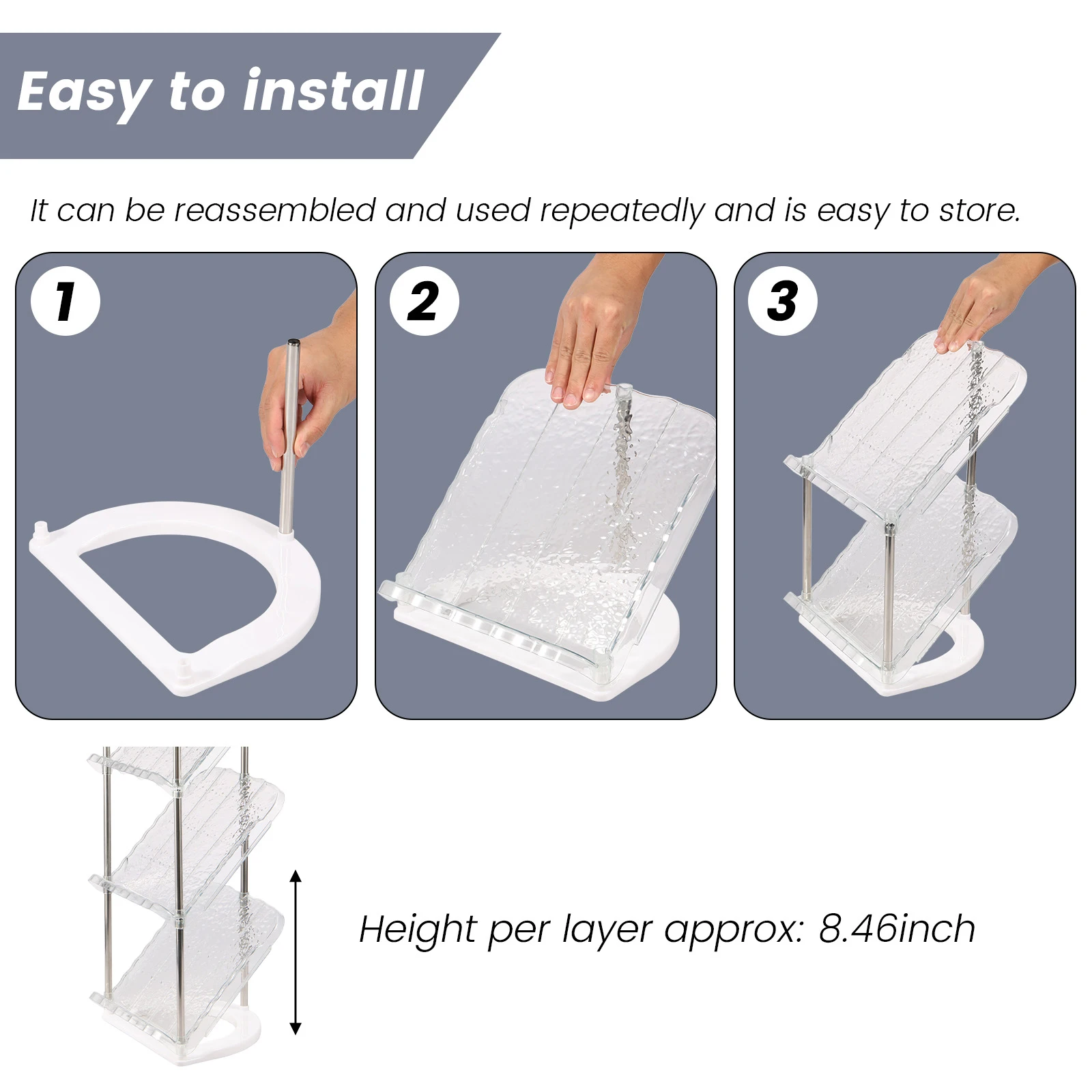 Easy to install

It can be reassembled and used repeatedly and is easy to store.

1

2

3

Height per layer approx: 8.46inch