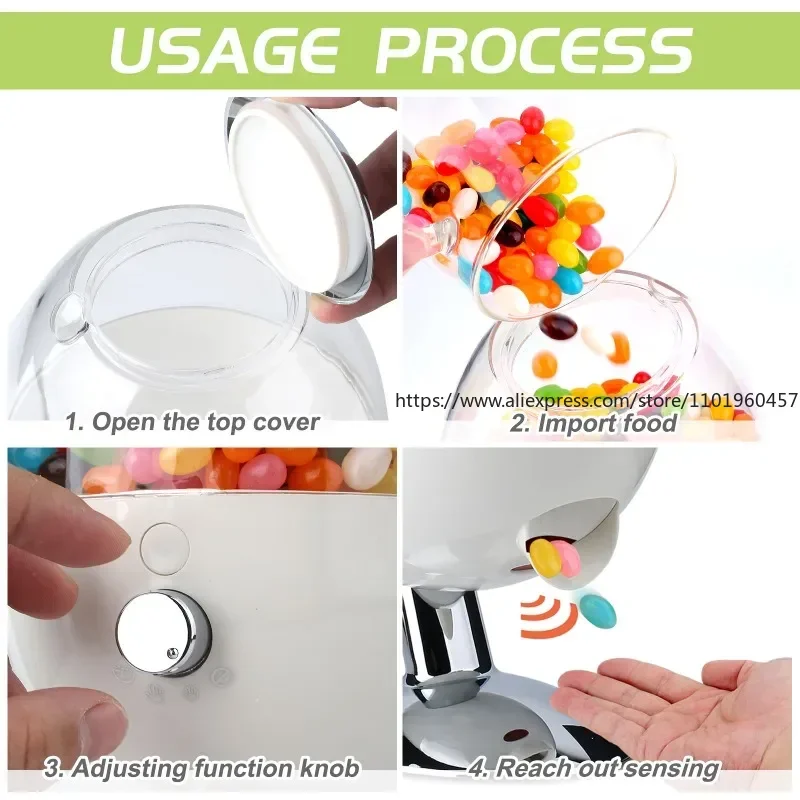 USAGE PROCESS

1. Open the top cover

https://www.aliexpress.com/store/1101960457

2. Import food

3. Adjusting function knob

4. Reach out sensing