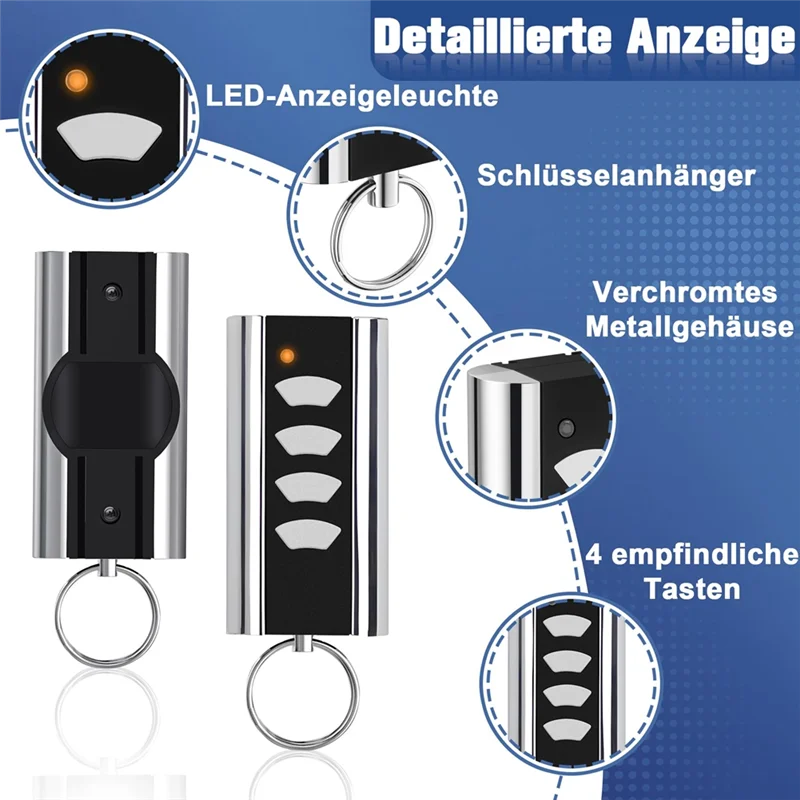 Detaillierte Anzeige

LED-Anzeigeleuchte

Schlüsselanhänger

Verchromtes Metallgehäuse

4 empfindliche Tasten