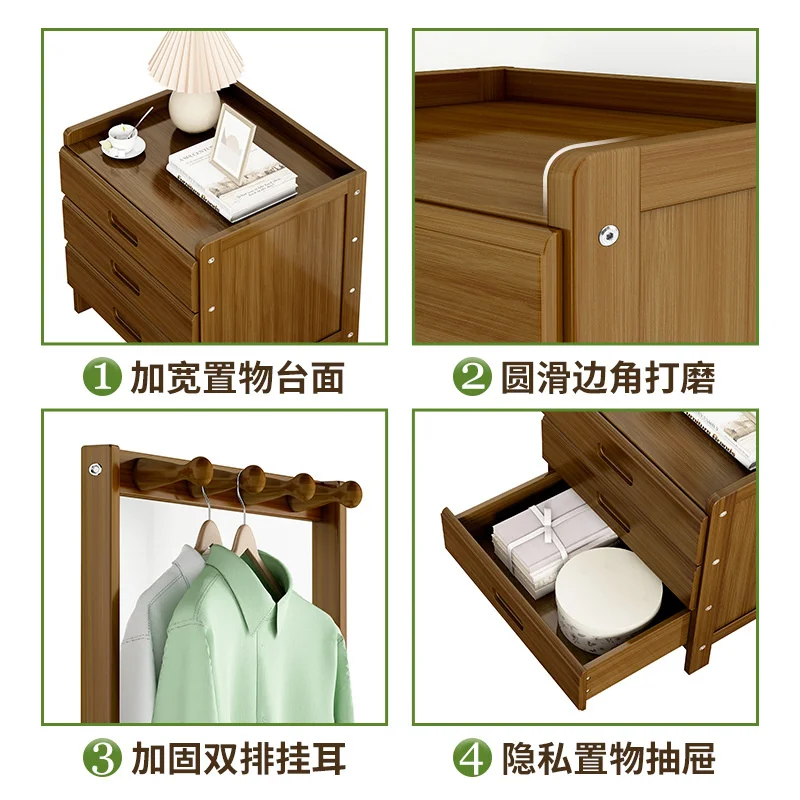 1 加宽置物台面

2 圆滑边角打磨

3 加固双排挂耳

4 隐私置物抽屉