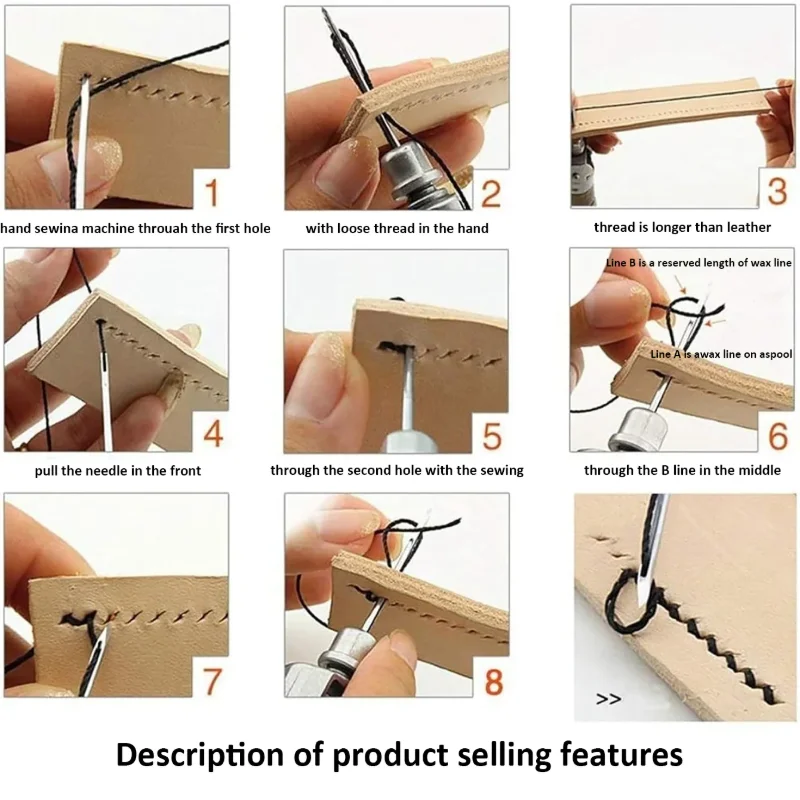 1

hand sewina machine throuah the first hole

2

with loose thread in the hand

3

thread is longer than leather

4

pull the needle in the front

5

through the second hole with the sewing

Line B is a reserved length of wax line

Line A is awax line on aspool

6

through the B line in the middle

7

8

>>

Description of product selling features