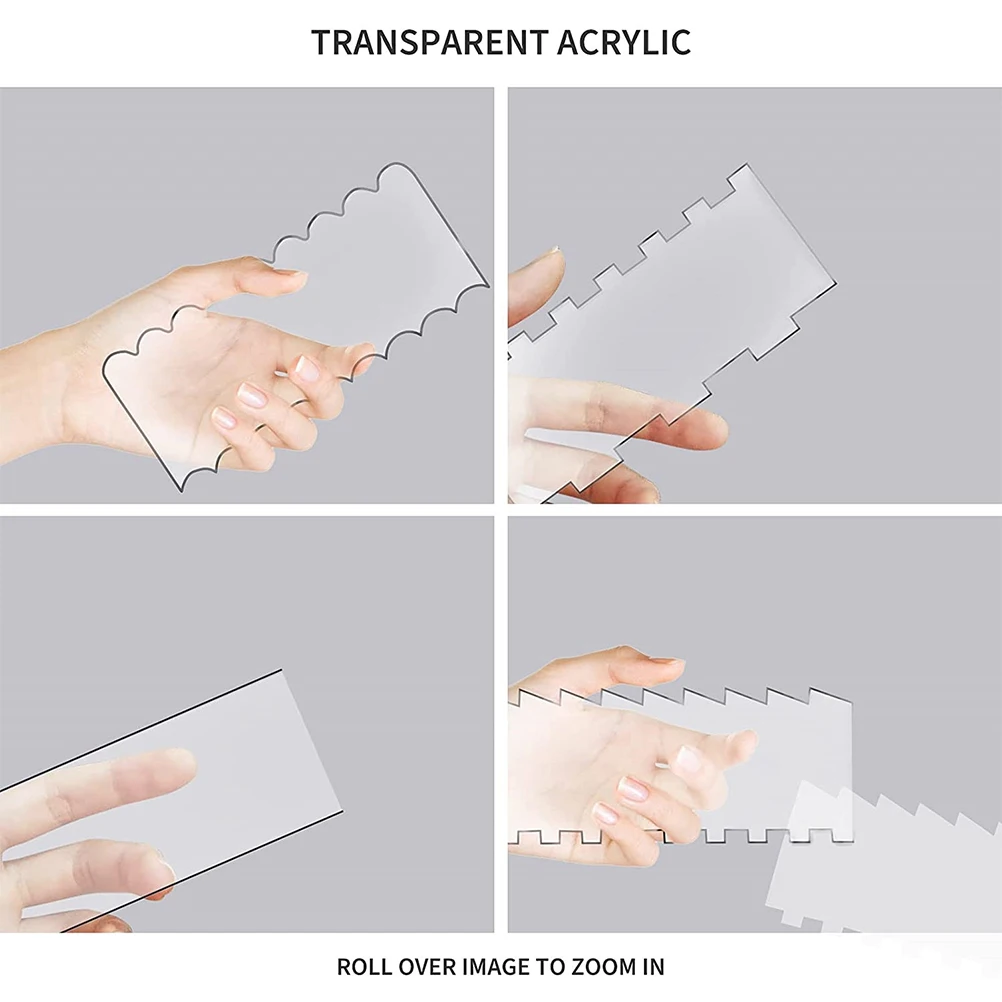 TRANSPARENT ACRYLIC

ROLL OVER IMAGE TO ZOOM IN