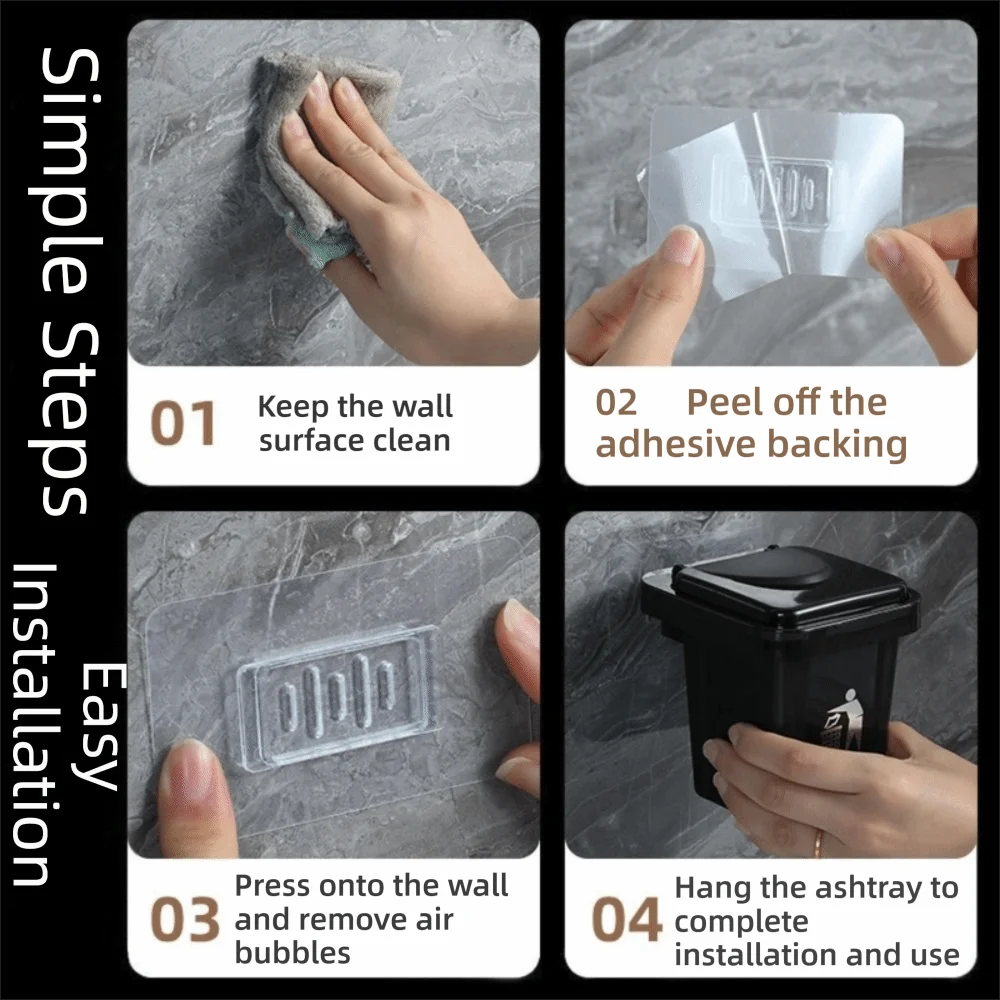 Simple Steps

Easy
Installation

01 Keep the wall surface clean

02 Peel off the adhesive backing

03 Press onto the wall and remove air bubbles

04 Hang the ashtray to complete installation and use