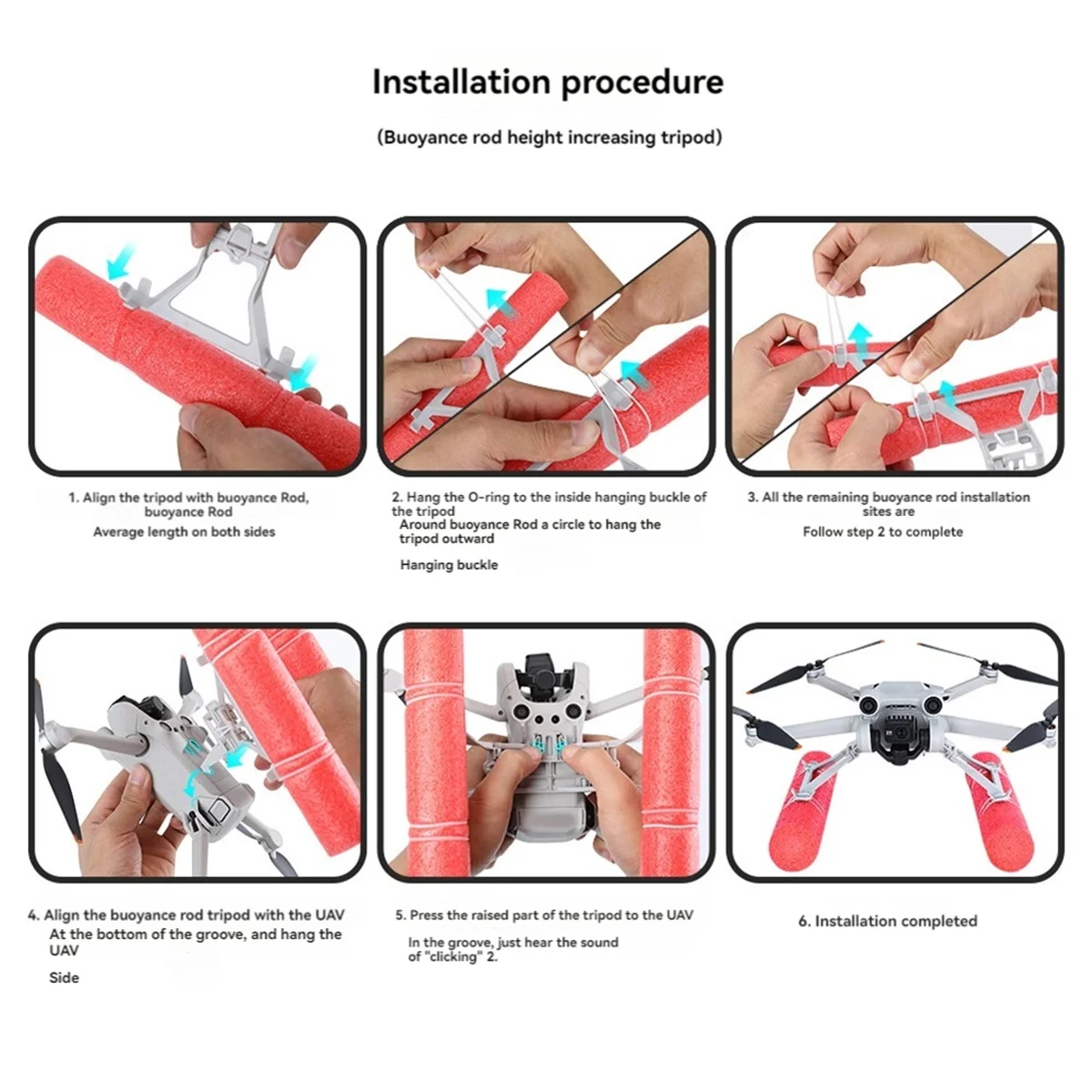 Installation procedure

(Buoyance rod height increasing tripod)

1. Align the tripod with buoyance Rod, buoyance Rod
Average length on both sides

2. Hang the O-ring to the inside hanging buckle of the tripod
Around buoyance Rod a circle to hang the tripod outward

Hanging buckle

3. All the remaining buoyance rod installation sites are
Follow step 2 to complete

4. Align the buoyance rod tripod with the UAV
At the bottom of the groove, and hang the UAV

Side

5. Press the raised part of the tripod to the UAV

In the groove, just hear the sound of "clicking" 2.

6. Installation completed