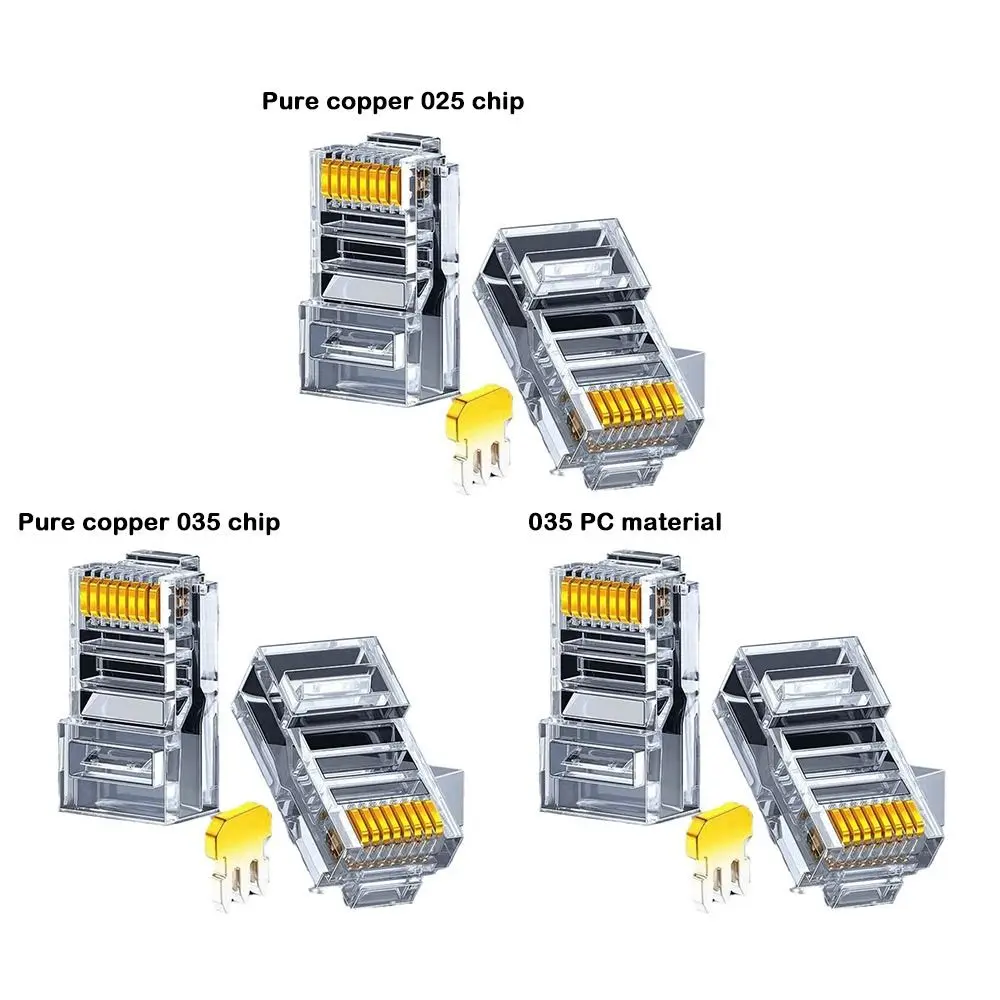 Pure copper 025 chip

Pure copper 035 chip

035 PC material