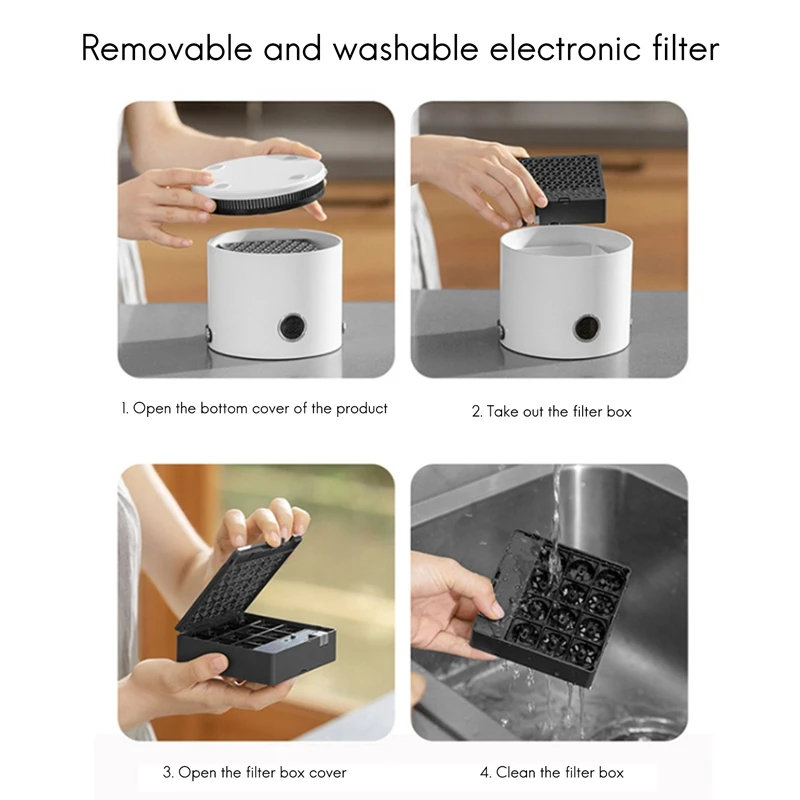 Removable and washable electronic filter

1. Open the bottom cover of the product

2. Take out the filter box

3. Open the filter box cover

4. Clean the filter box