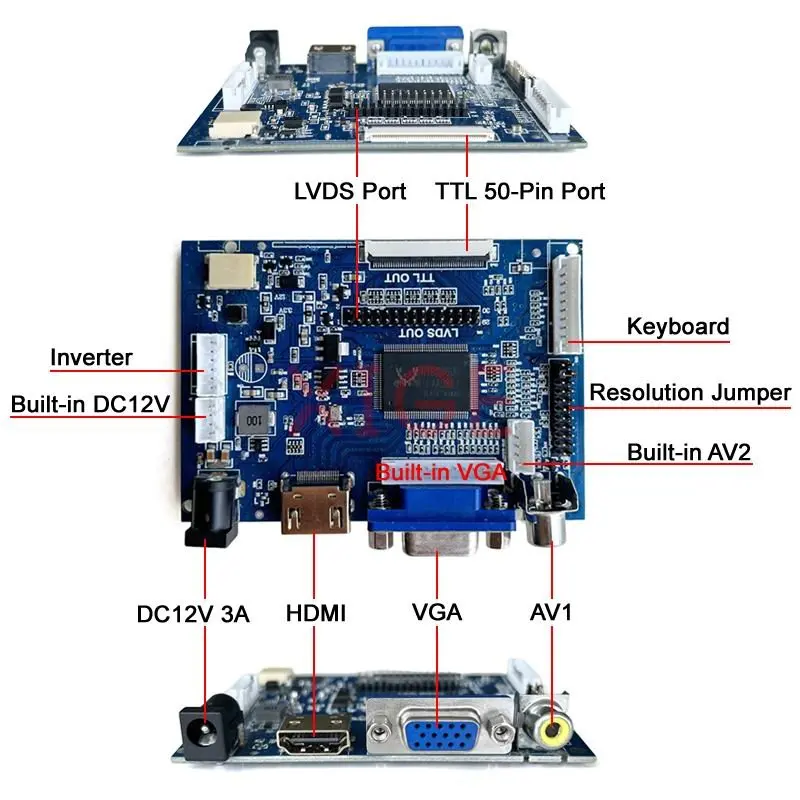 LVDS Port
TTL 50-Pin Port

TTL OUT
LVDS OUT
Keyboard
Inverter
Resolution Jumper
Built-in DC12V
100
Built-in AV2
Built-in VGA

DC12V 3A
HDMI
VGA
AV1