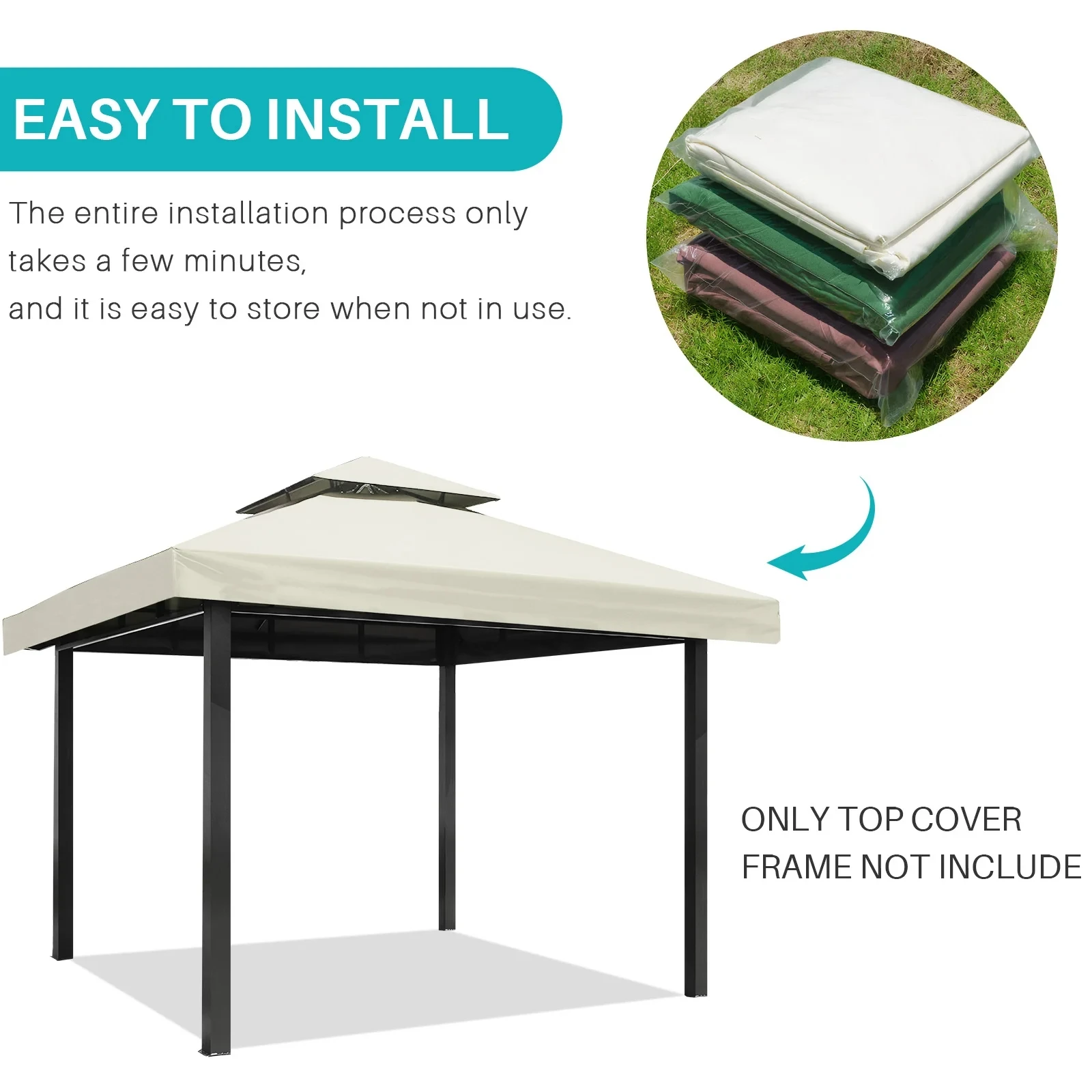 EASY TO INSTALL

The entire installation process only takes a few minutes,
and it is easy to store when not in use.

ONLY TOP COVER
FRAME NOT INCLUDE