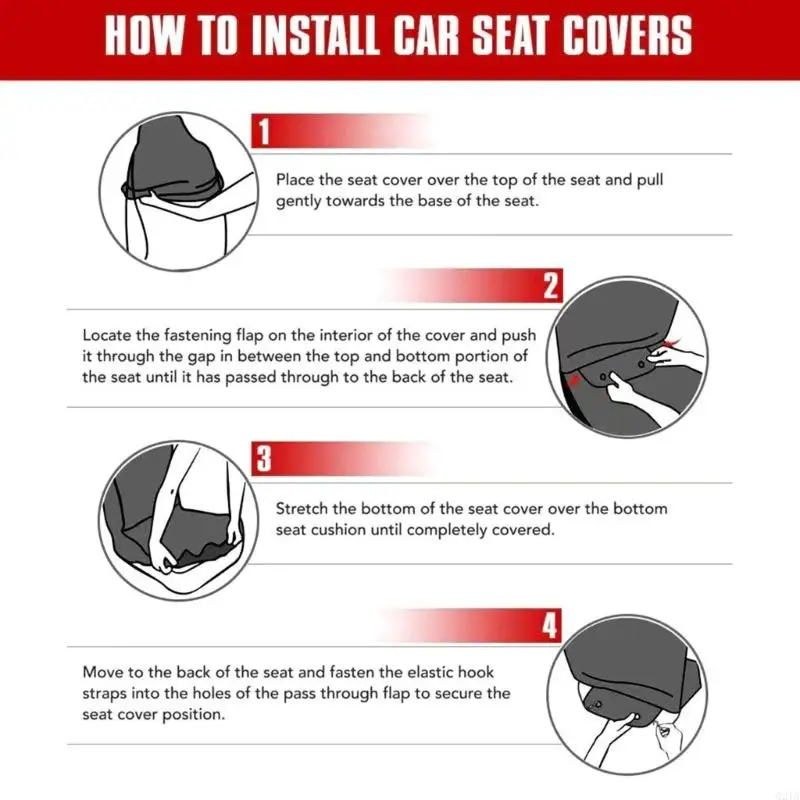 HOW TO INSTALL CAR SEAT COVERS

1

Place the seat cover over the top of the seat and pull gently towards the base of the seat.

2

Locate the fastening flap on the interior of the cover and push it through the gap in between the top and bottom portion of the seat until it has passed through to the back of the seat.

3

Stretch the bottom of the seat cover over the bottom seat cushion until completely covered.

4

Move to the back of the seat and fasten the elastic hook straps into the holes of the pass through flap to secure the seat cover position.