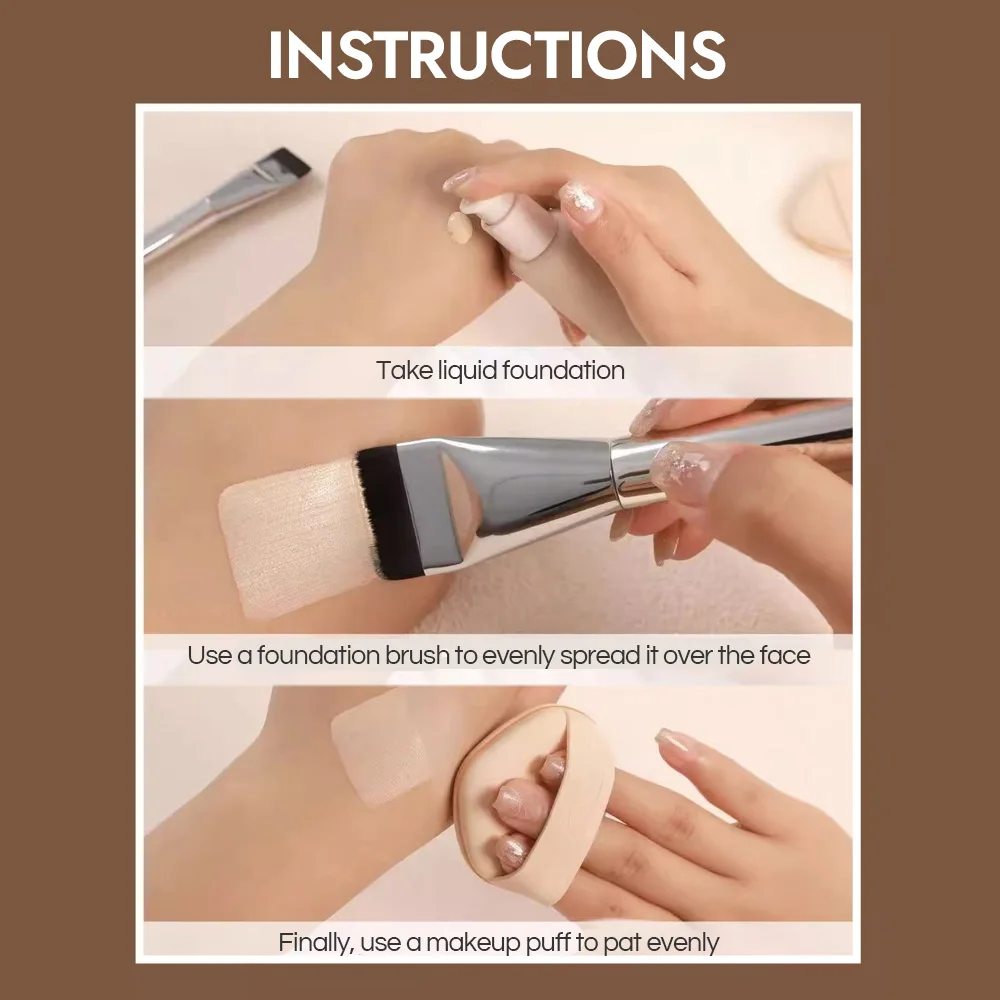 INSTRUCTIONS

Take liquid foundation

Use a foundation brush to evenly spread it over the face

Finally, use a makeup puff to pat evenly