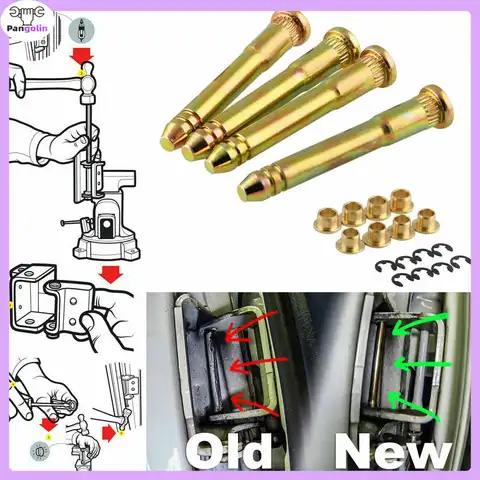 Pangolin

Old New