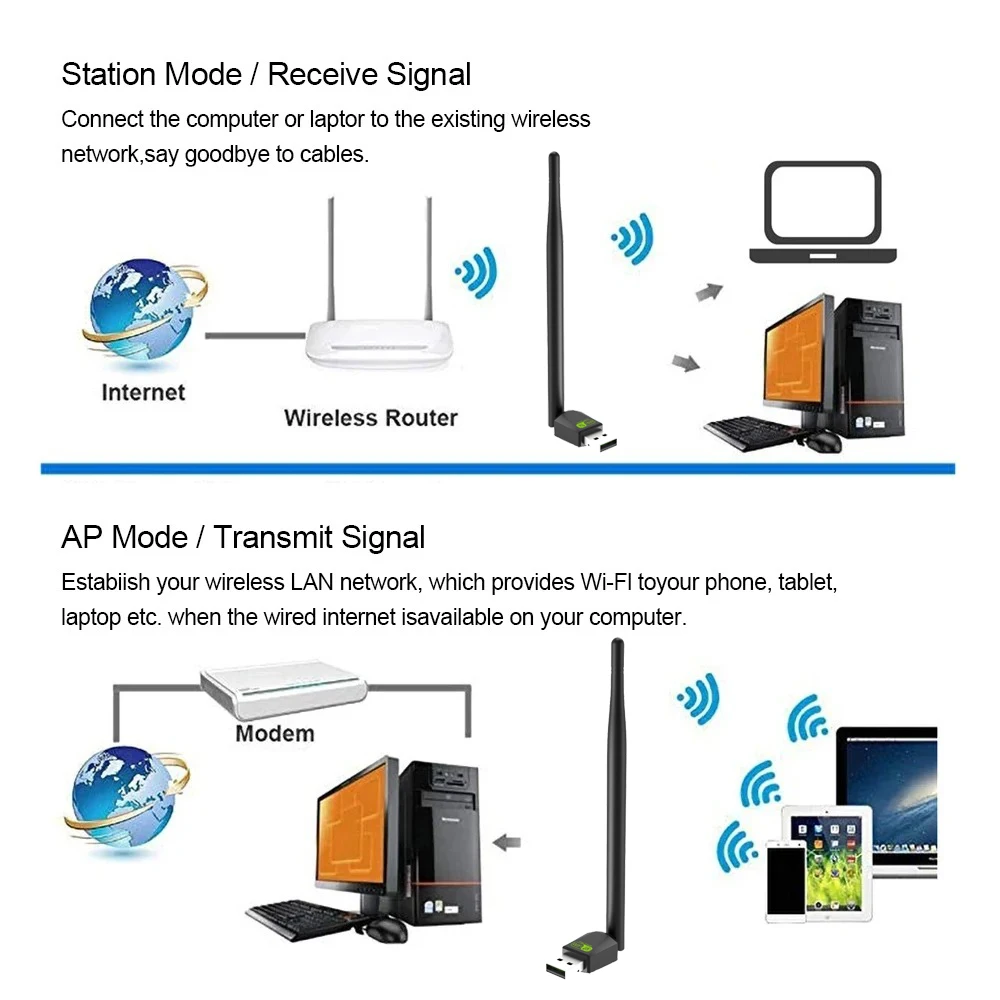 Station Mode / Receive Signal

Connect the computer or laptor to the existing wireless network,say goodbye to cables.

Internet

Wireless Router

AP Mode / Transmit Signal

Estabiish your wireless LAN network, which provides Wi-FI toyour phone, tablet, laptop etc. when the wired internet isavailable on your computer.

Modem