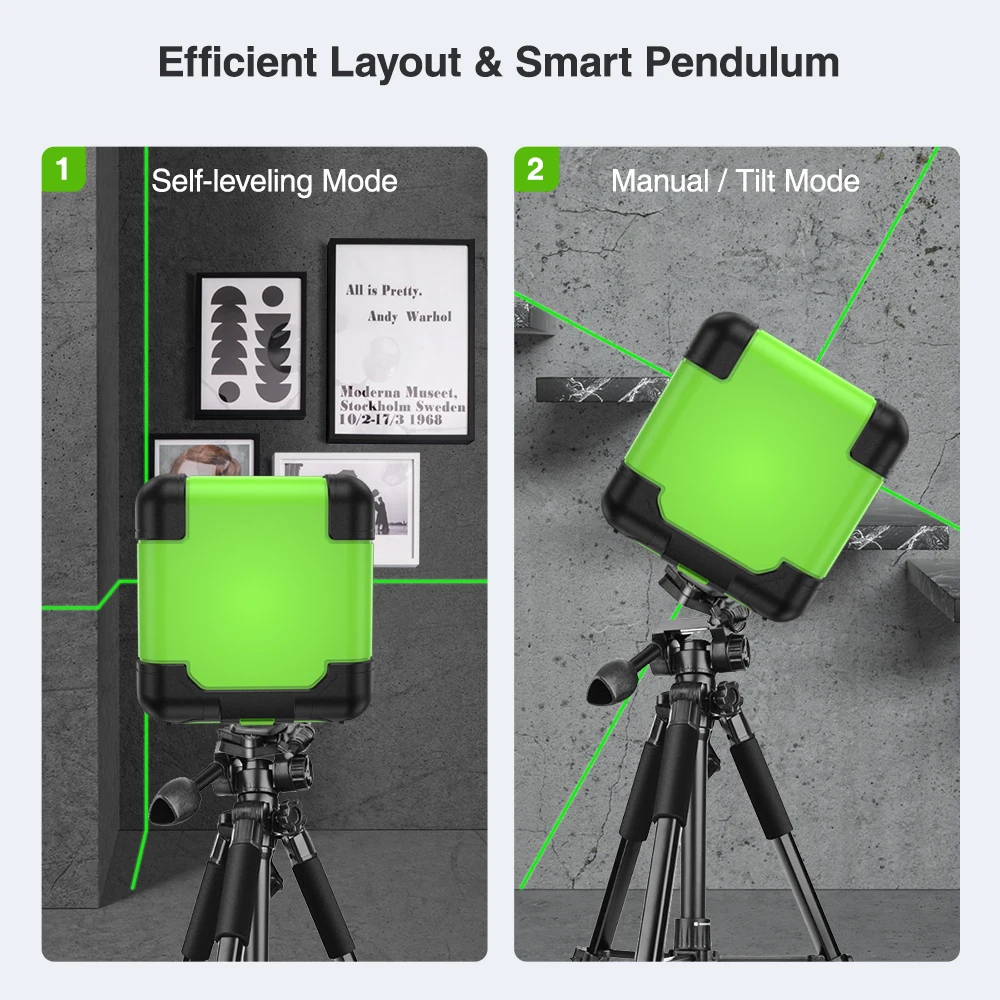 Efficient Layout & Smart Pendulum

1 Self-leveling Mode

All is Pretty.
Andy Warhol

Moderna Museet,
Stockholm Sweden
10/2-17/3 1968

2 Manual / Tilt Mode