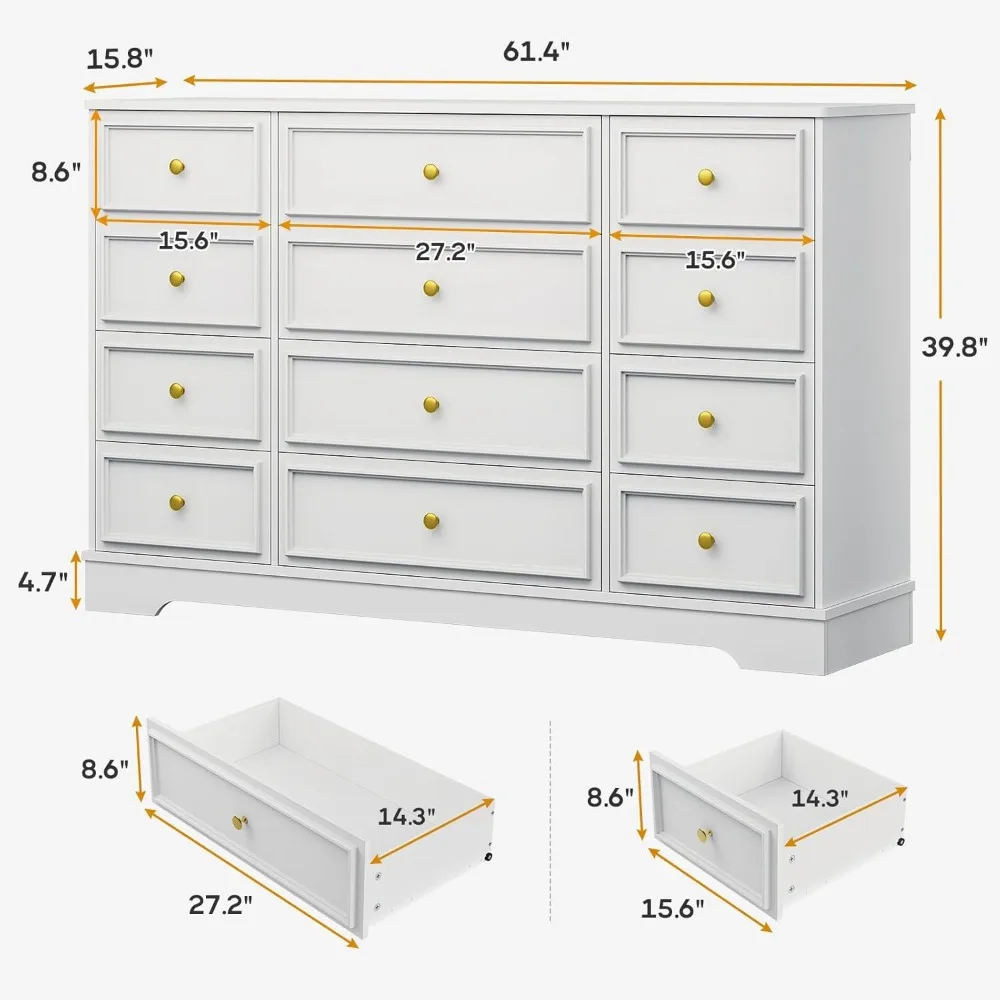 15.8"
61.4"
8.6"
15.6"
27.2"
15.6"
39.8"
4.7"
8.6"
14.3"
27.2"
8.6"
14.3"
15.6"