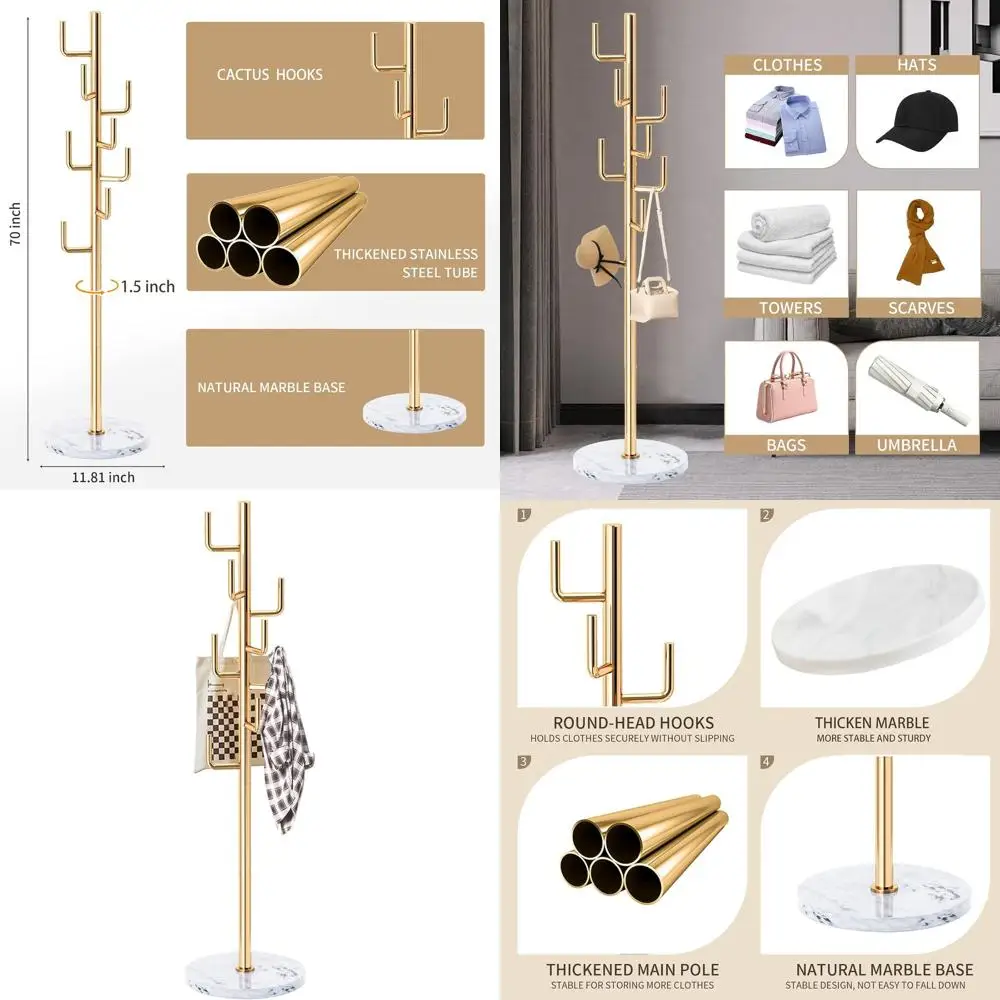 70 inch

1.5 inch

11.81 inch

CACTUS HOOKS

THICKENED STAINLESS STEEL TUBE

NATURAL MARBLE BASE

CLOTHES

HATS

TOWERS

SCARVES

BAGS

UMBRELLA

1

ROUND-HEAD HOOKS
HOLDS CLOTHES SECURELY WITHOUT SLIPPING

2

THICKEN MARBLE
MORE STABLE AND STURDY

3

THICKENED MAIN POLE
STABLE FOR STORING MORE CLOTHES

4

NATURAL MARBLE BASE
STABLE DESIGN, NOT EASY TO FALL DOWN