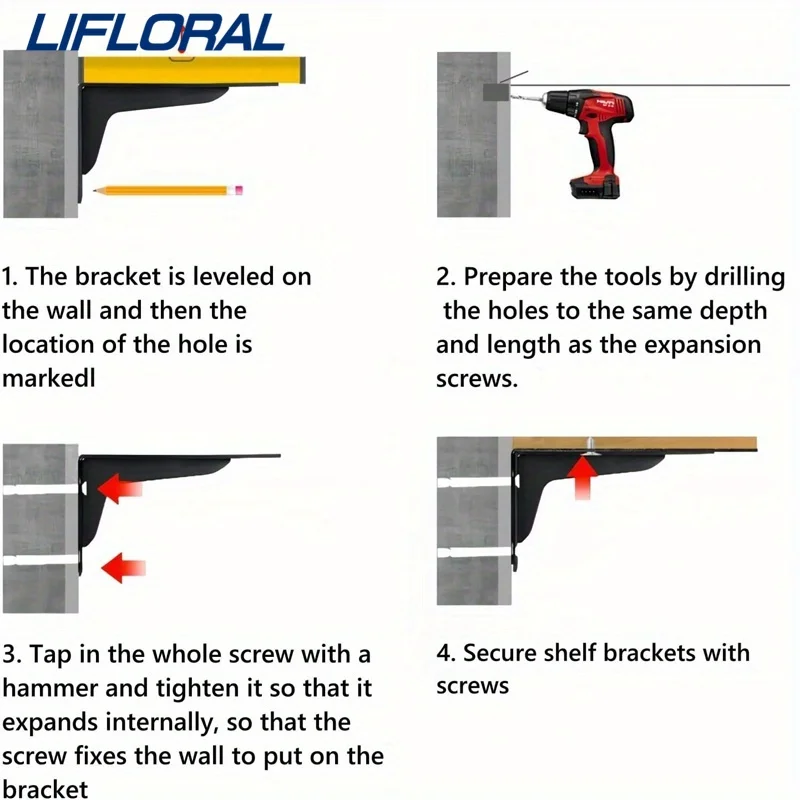 LIFLORAL

1. The bracket is leveled on the wall and then the location of the hole is markedl

2. Prepare the tools by drilling the holes to the same depth and length as the expansion screws.

3. Tap in the whole screw with a hammer and tighten it so that it expands internally, so that the screw fixes the wall to put on the bracket

4. Secure shelf brackets with screws