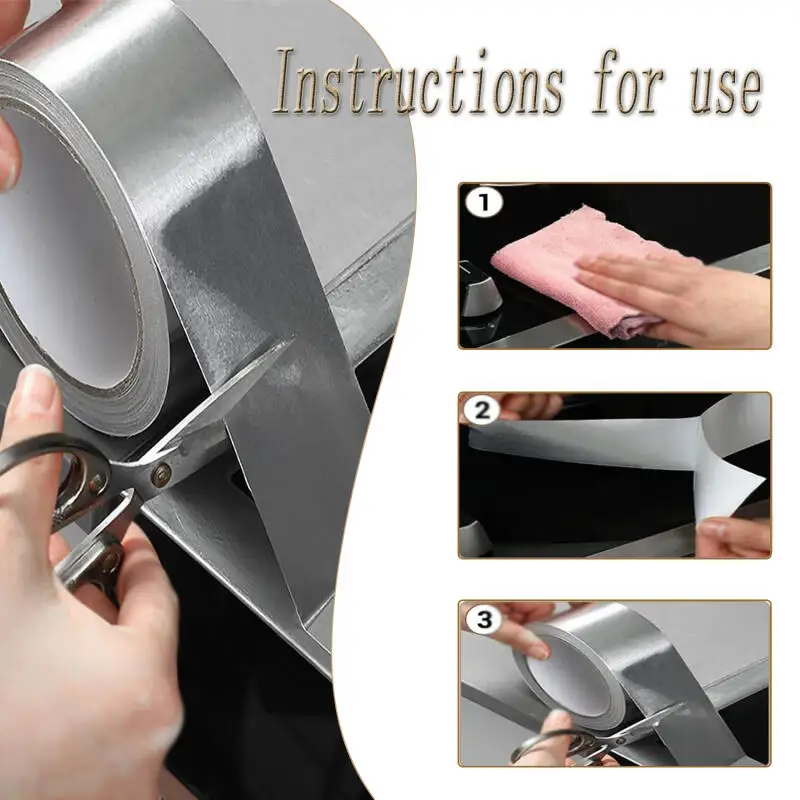 Instructions for use

1

2

3