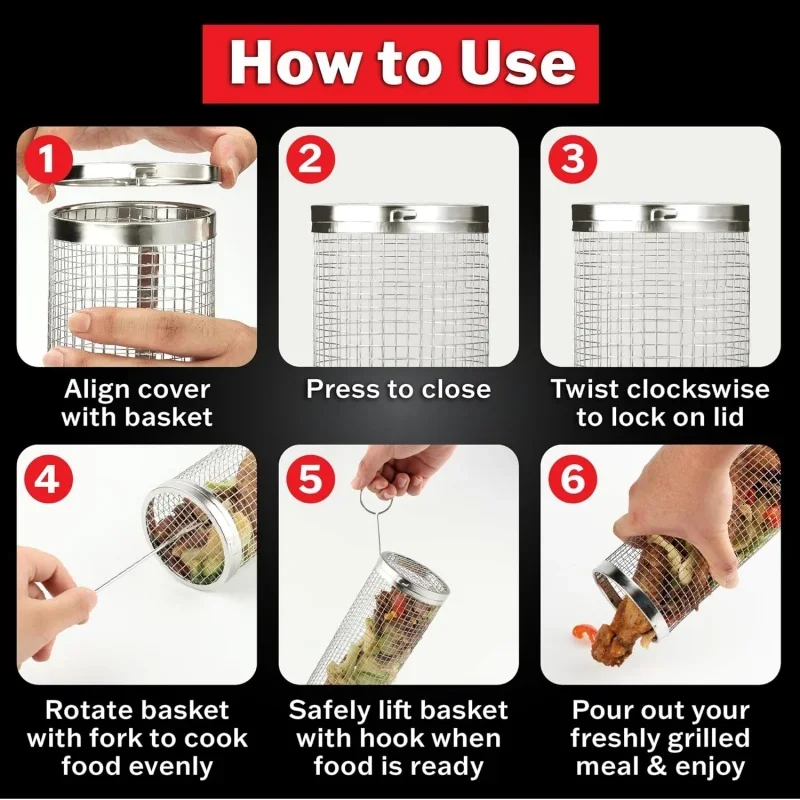 How to Use

1

Align cover with basket

2

Press to close

3

Twist clockswise to lock on lid

4

Rotate basket with fork to cook food evenly

5

Safely lift basket with hook when food is ready

6

Pour out your freshly grilled meal & enjoy