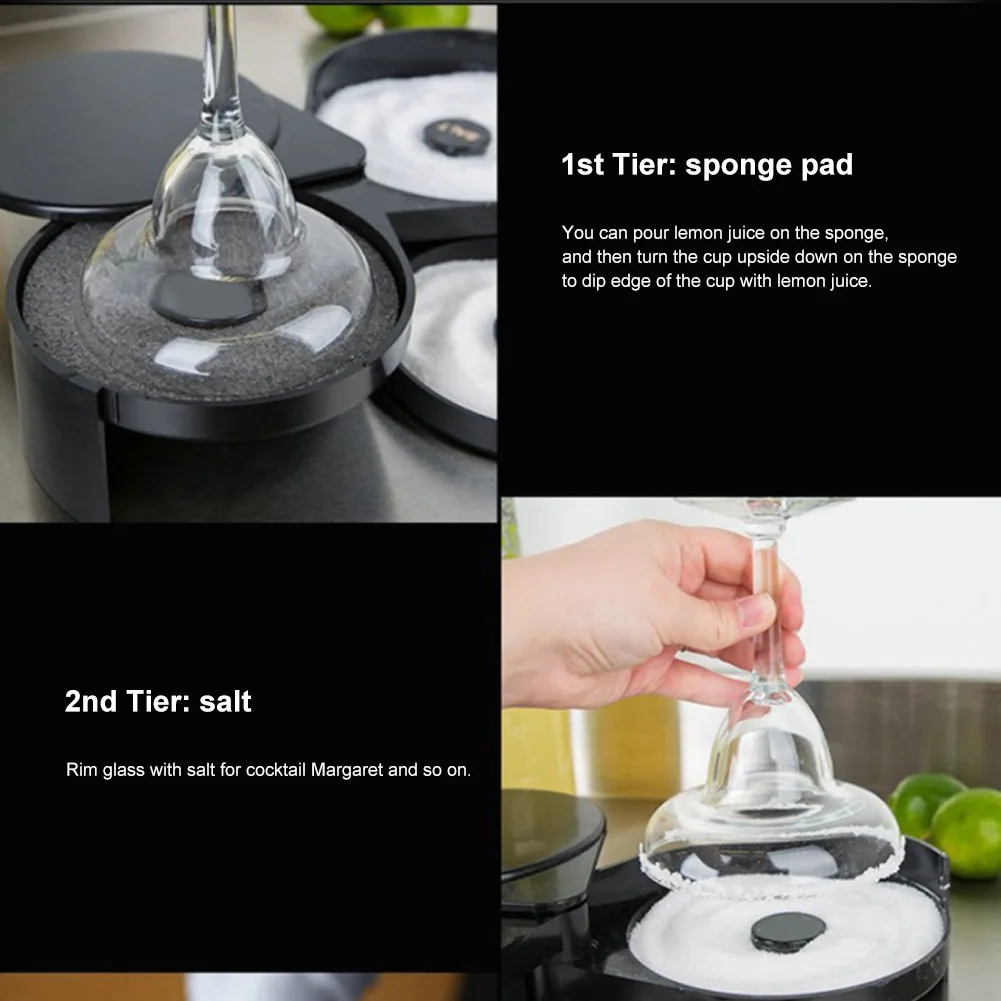 1st Tier: sponge pad

You can pour lemon juice on the sponge, and then turn the cup upside down on the sponge to dip edge of the cup with lemon juice.

2nd Tier: salt

Rim glass with salt for cocktail Margaret and so on.