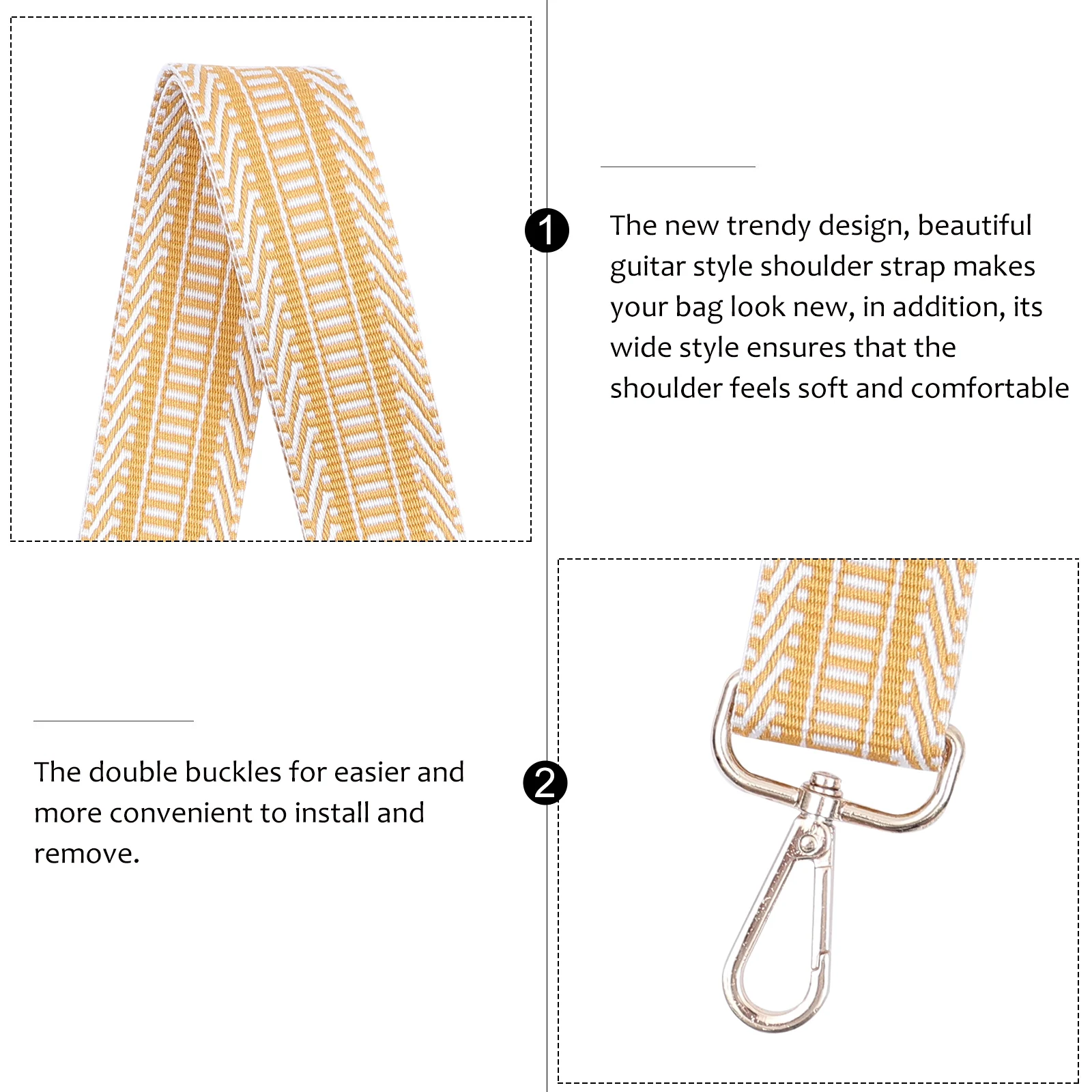 1

The new trendy design, beautiful guitar style shoulder strap makes your bag look new, in addition, its wide style ensures that the shoulder feels soft and comfortable

The double buckles for easier and more convenient to install and remove.

2