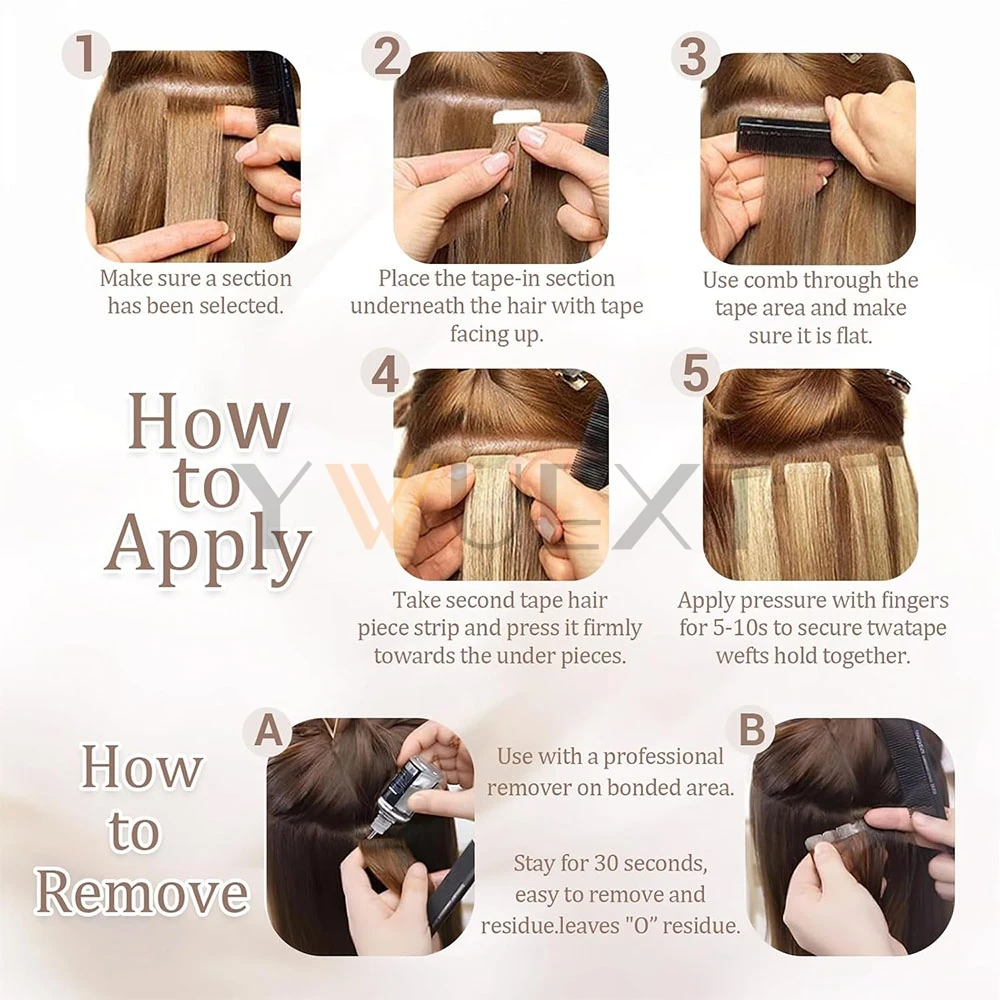 1
Make sure a section has been selected.

2
Place the tape-in section underneath the hair with tape facing up.

3
Use comb through the tape area and make sure it is flat.

How to Apply

YWIEXT

4
Take second tape hair piece strip and press it firmly towards the under pieces.

5
Apply pressure with fingers for 5-10s to secure twatape wefts hold together.

How to Remove

A
Use with a professional remover on bonded area.

Stay for 30 seconds, easy to remove and residue.leaves "0" residue.

B