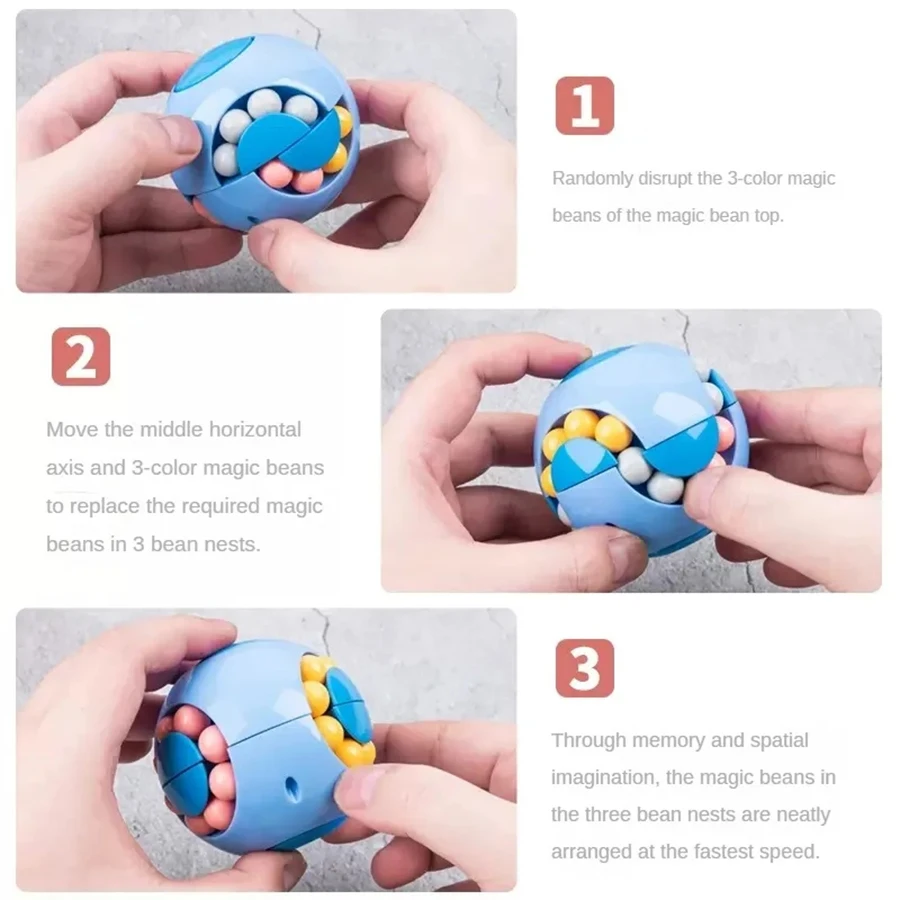 1

Randomly disrupt the 3-color magic beans of the magic bean top.

2

Move the middle horizontal axis and 3-color magic beans to replace the required magic beans in 3 bean nests.

3

Through memory and spatial imagination, the magic beans in the three bean nests are neatly arranged at the fastest speed.