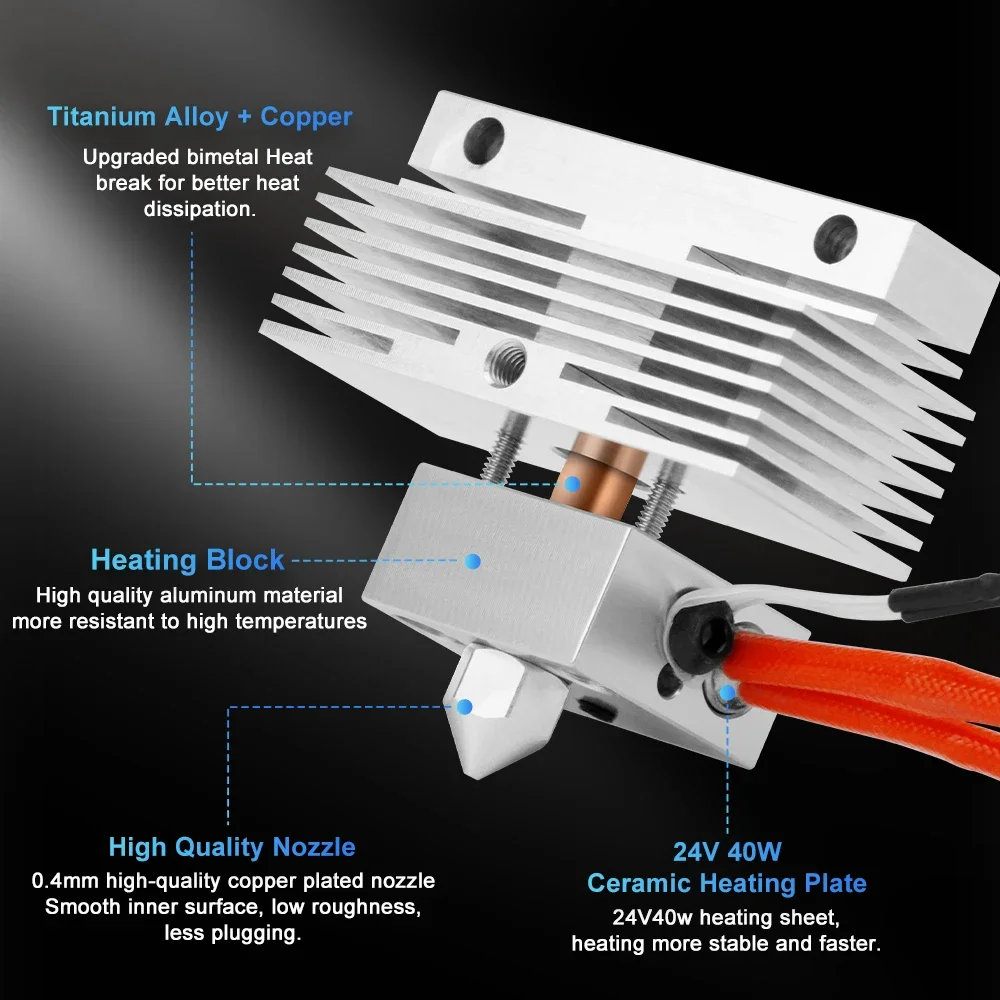 Titanium Alloy + Copper
Upgraded bimetal Heat break for better heat dissipation.

Heating Block
High quality aluminum material more resistant to high temperatures

High Quality Nozzle
0.4mm high-quality copper plated nozzle
Smooth inner surface, low roughness, less plugging.

24V 40W
Ceramic Heating Plate
24V40w heating sheet, heating more stable and faster.