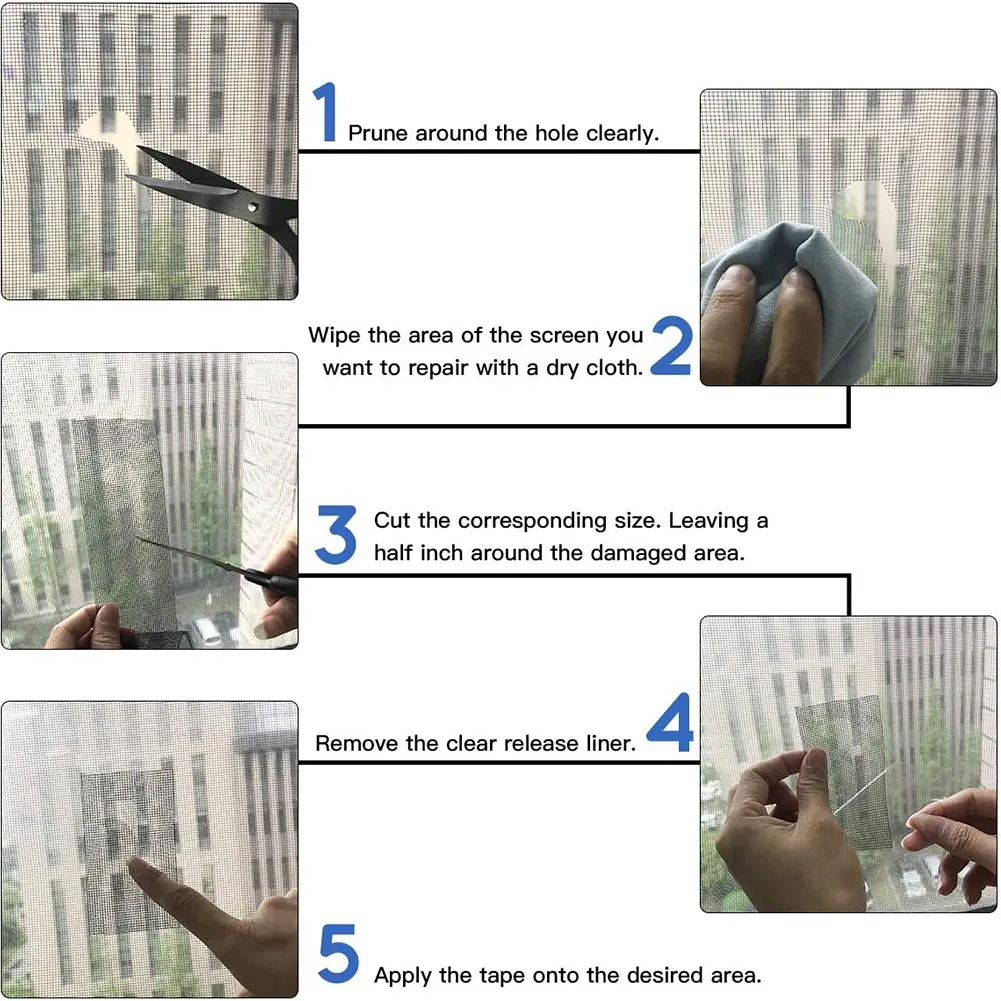 1 Prune around the hole clearly.

Wipe the area of the screen you want to repair with a dry cloth. 2

3 Cut the corresponding size. Leaving a half inch around the damaged area.

Remove the clear release liner. 4

5 Apply the tape onto the desired area.