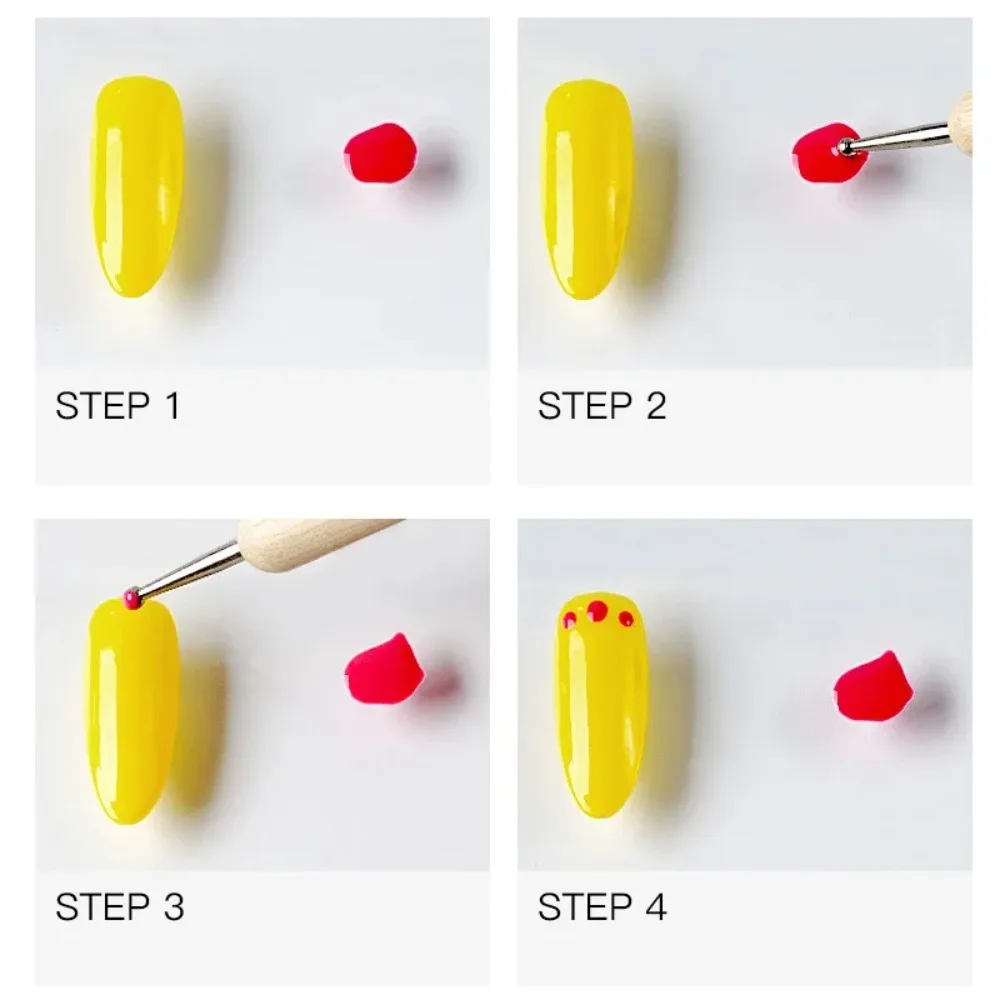 STEP 1

STEP 2

STEP 3

STEP 4