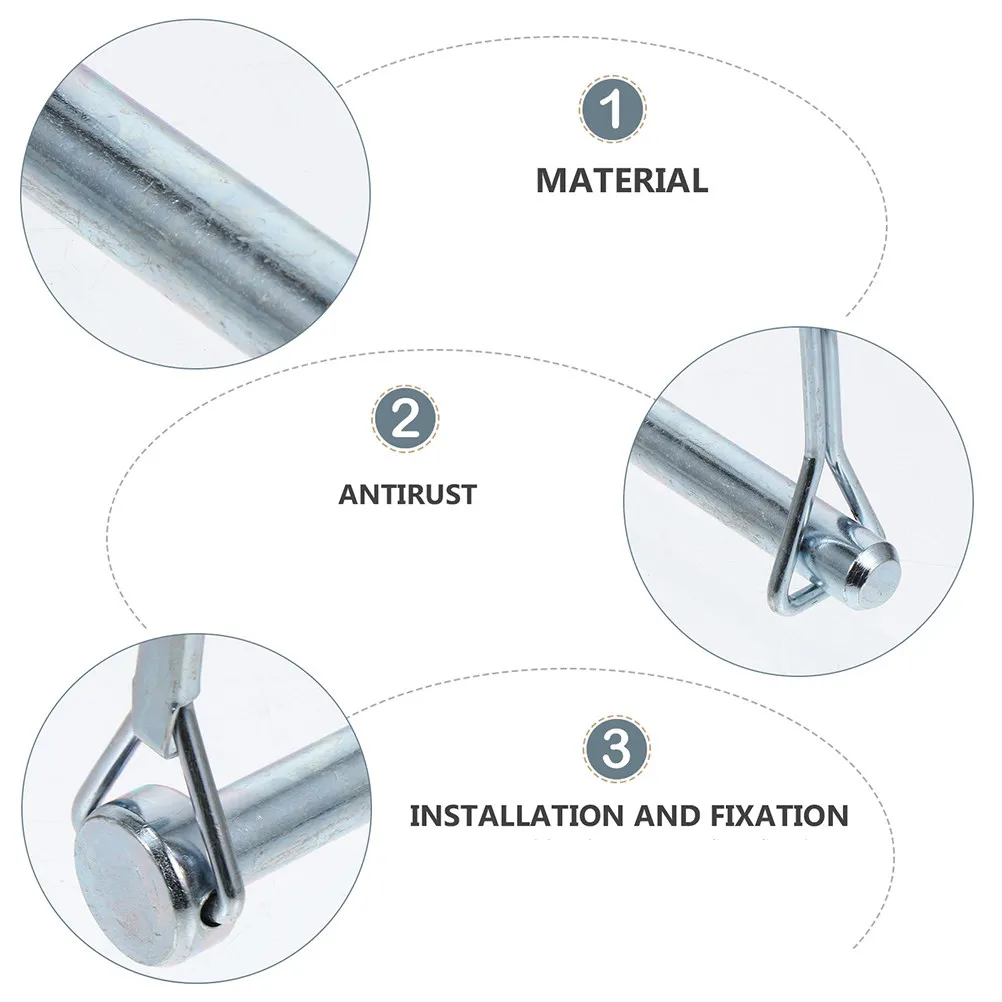 1

MATERIAL

2

ANTIRUST

3

INSTALLATION AND FIXATION