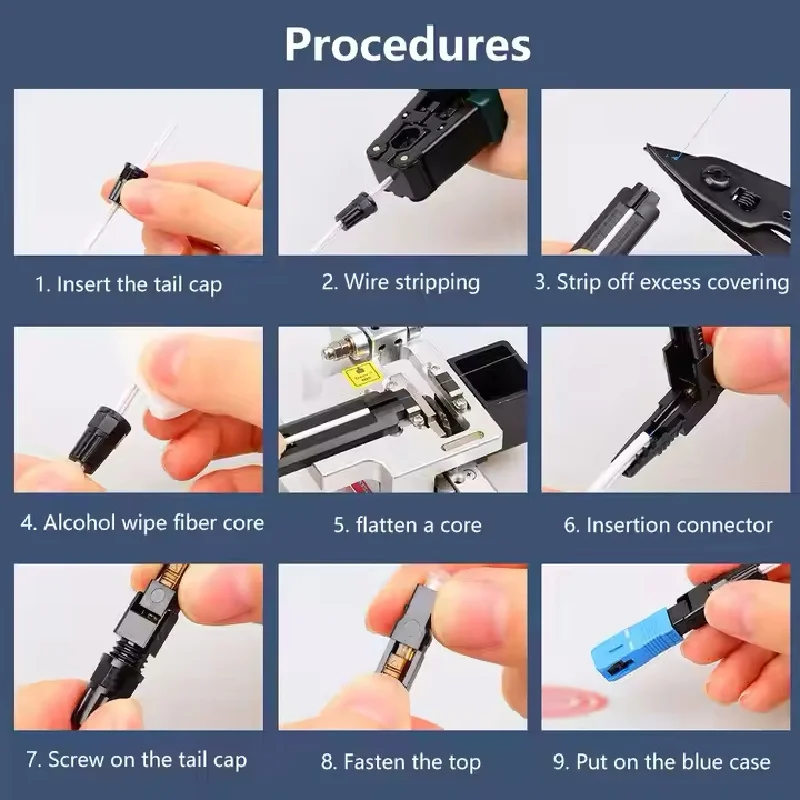 Procedures

1. Insert the tail cap

2. Wire stripping

3. Strip off excess covering

4. Alcohol wipe fiber core

5. flatten a core

6. Insertion connector

7. Screw on the tail cap

8. Fasten the top

9. Put on the blue case