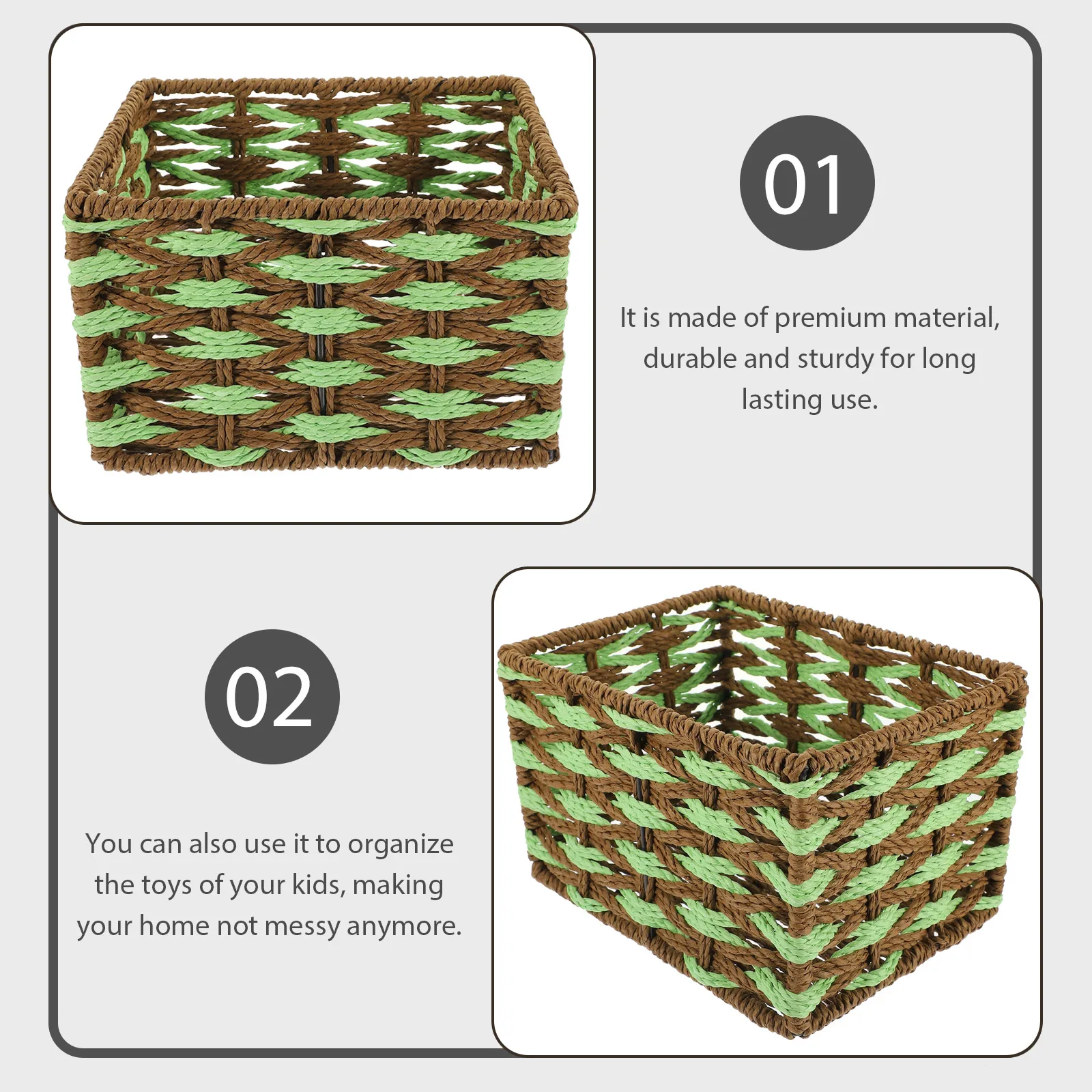 01

It is made of premium material, durable and sturdy for long lasting use.

02

You can also use it to organize the toys of your kids, making your home not messy anymore.