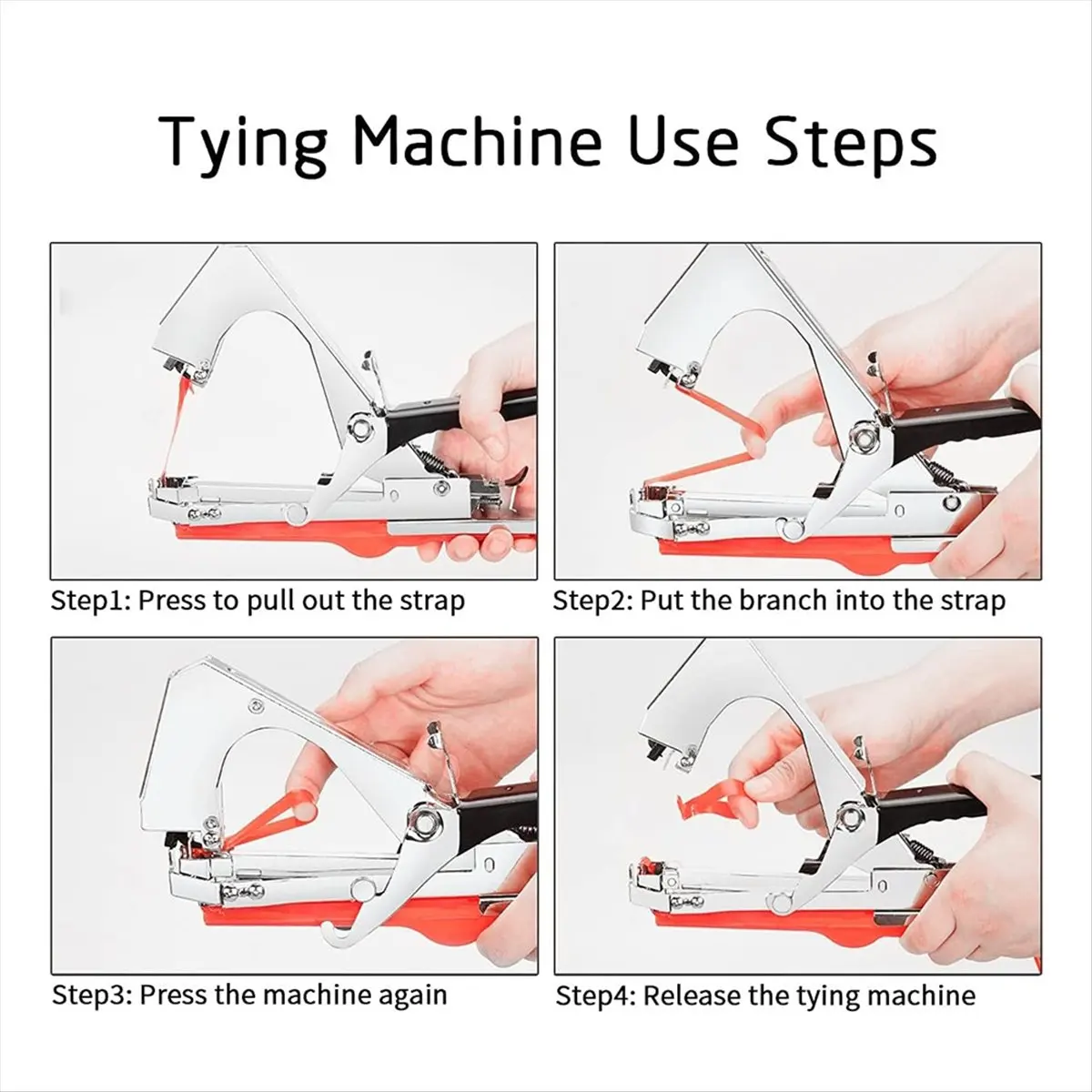 Tying Machine Use Steps

Step1: Press to pull out the strap

Step2: Put the branch into the strap

Step3: Press the machine again

Step4: Release the tying machine