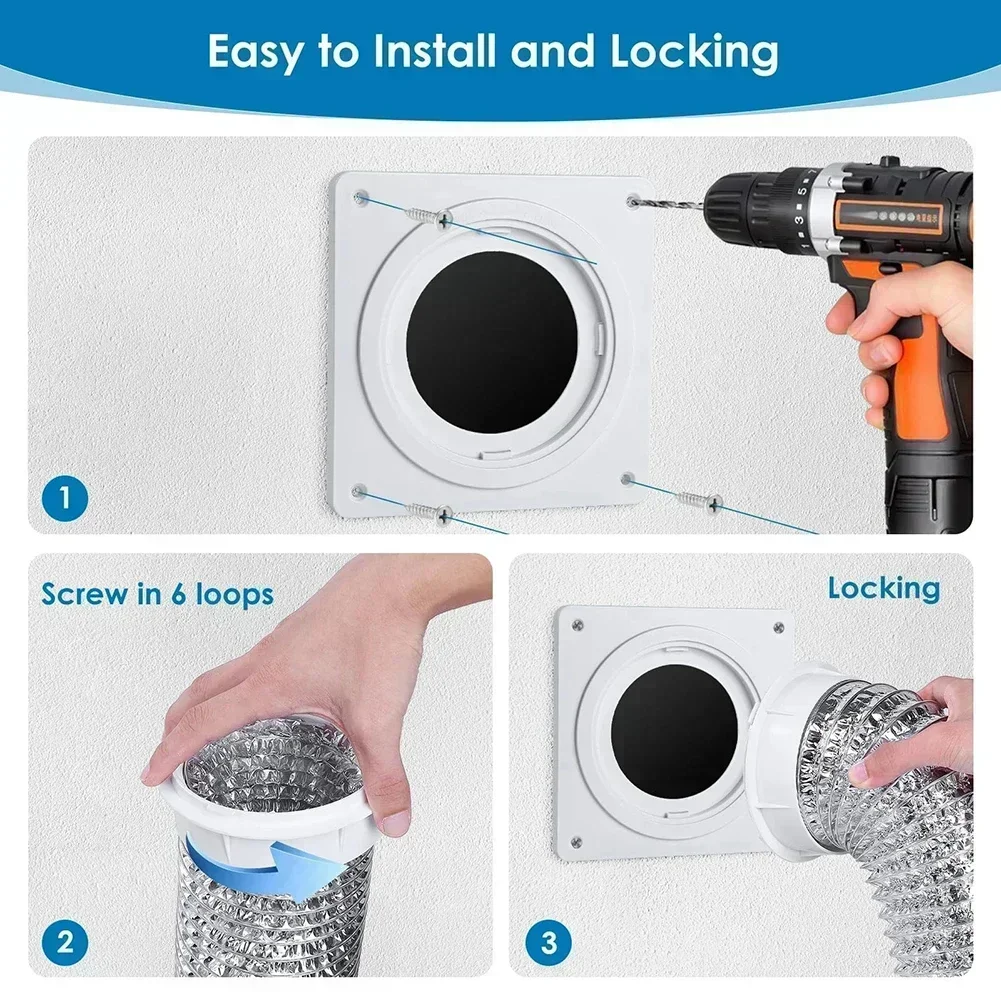 Easy to Install and Locking

1

Screw in 6 loops

2

Locking

3