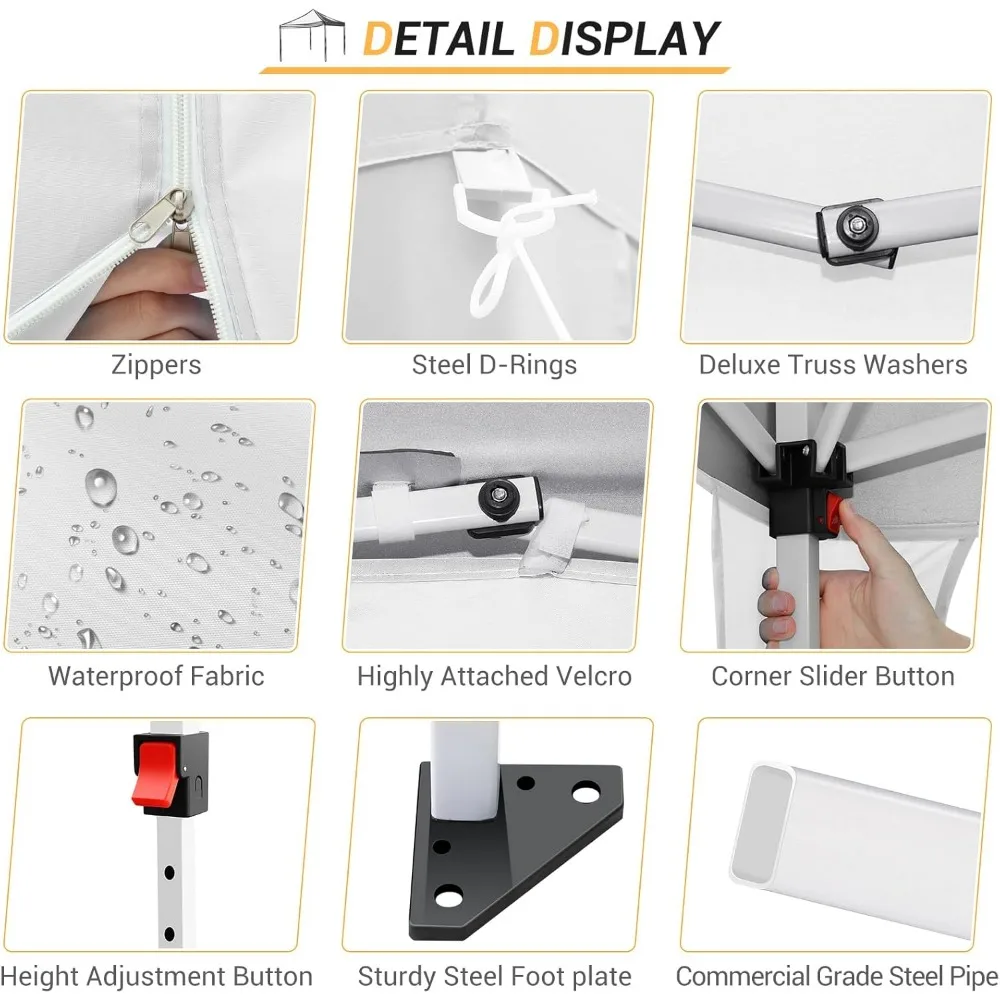 DETAIL DISPLAY

Zippers

Steel D-Rings

Deluxe Truss Washers

Waterproof Fabric

Highly Attached Velcro

Corner Slider Button

Height Adjustment Button

Sturdy Steel Foot plate

Commercial Grade Steel Pipe