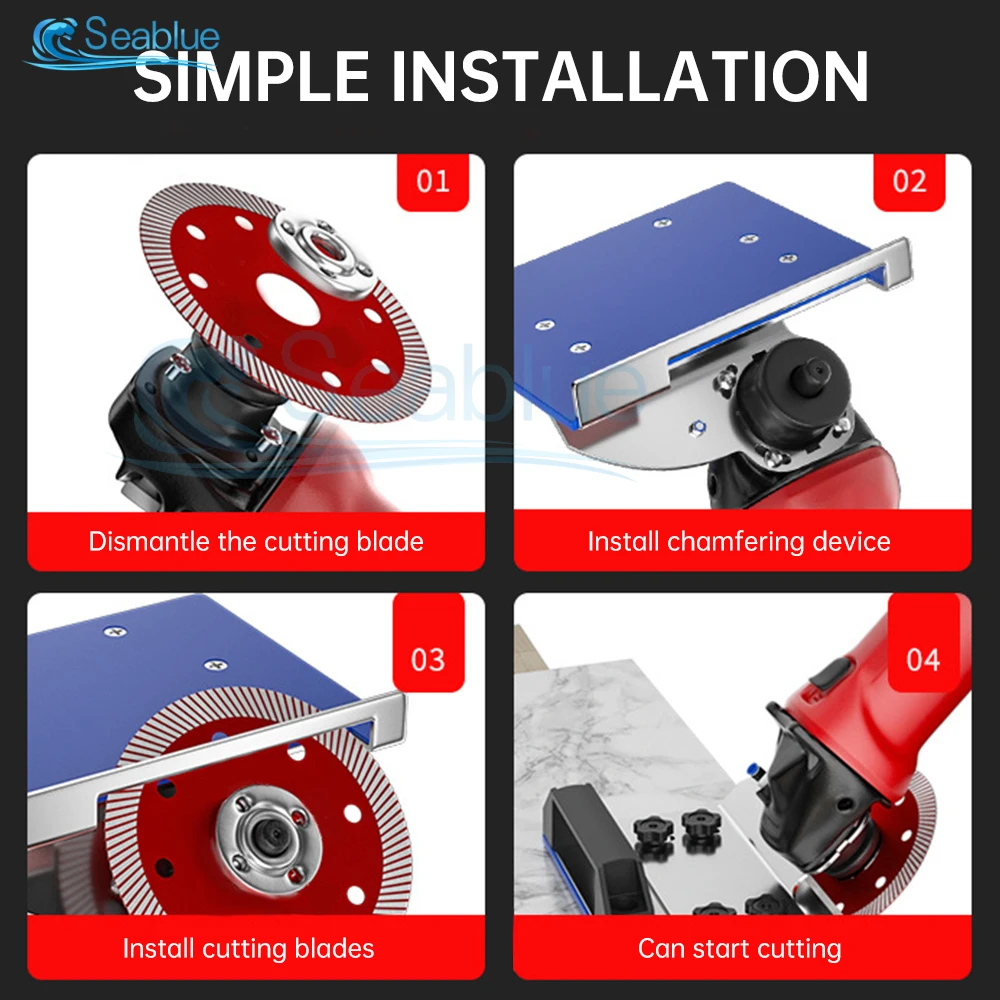 Seablue
SIMPLE INSTALLATION

01
Seablue
Dismantle the cutting blade

02
Install chamfering device

03
Install cutting blades

04
Can start cutting