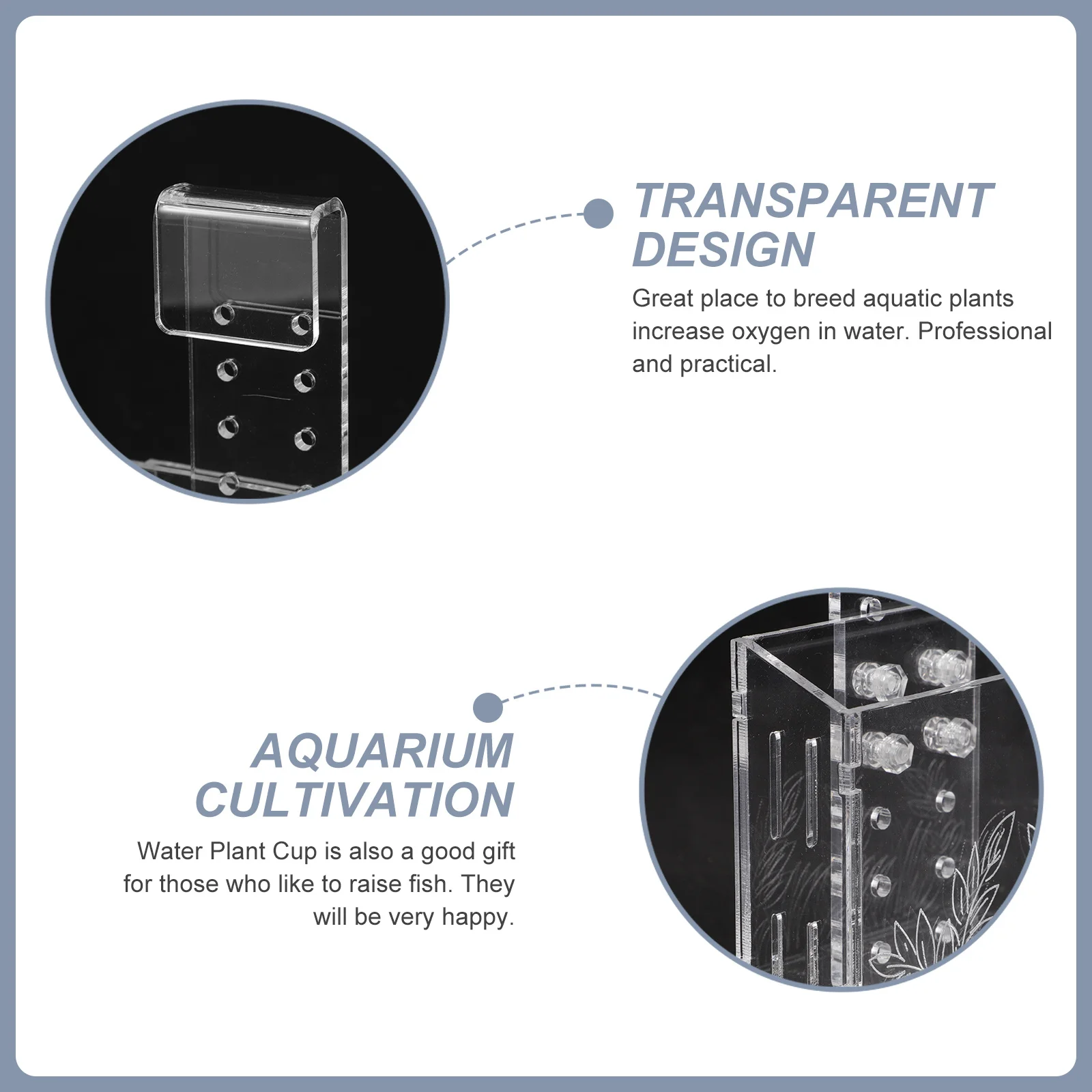 TRANSPARENT DESIGN

Great place to breed aquatic plants increase oxygen in water. Professional and practical.

AQUARIUM CULTIVATION

Water Plant Cup is also a good gift for those who like to raise fish. They will be very happy.