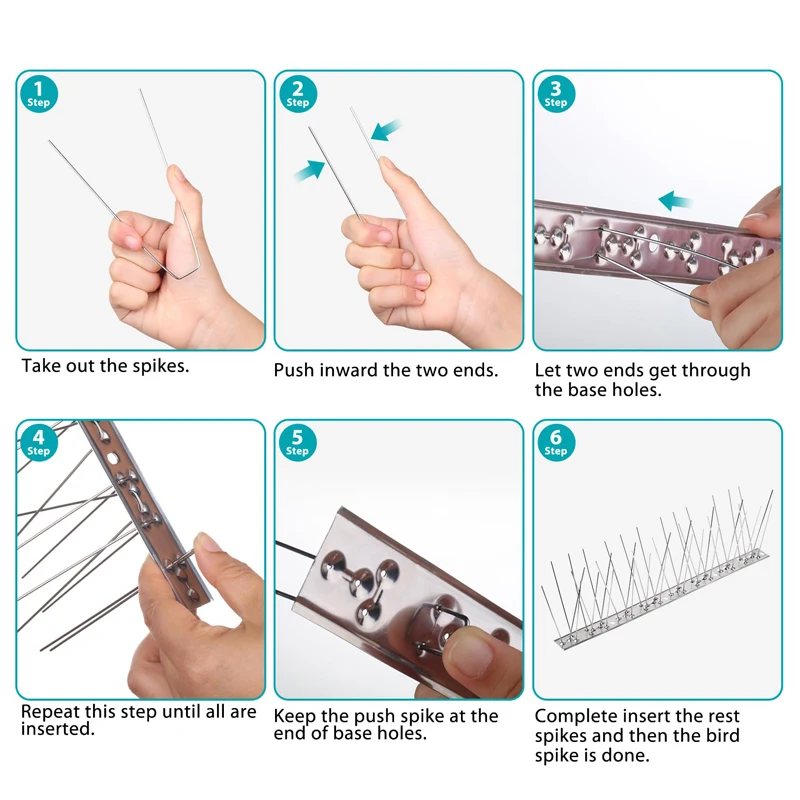 1 Step

Take out the spikes.

2 Step

Push inward the two ends.

3 Step

Let two ends get through the base holes.

4 Step

Repeat this step until all are inserted.

5 Step

Keep the push spike at the end of base holes.

6 Step

Complete insert the rest spikes and then the bird spike is done.