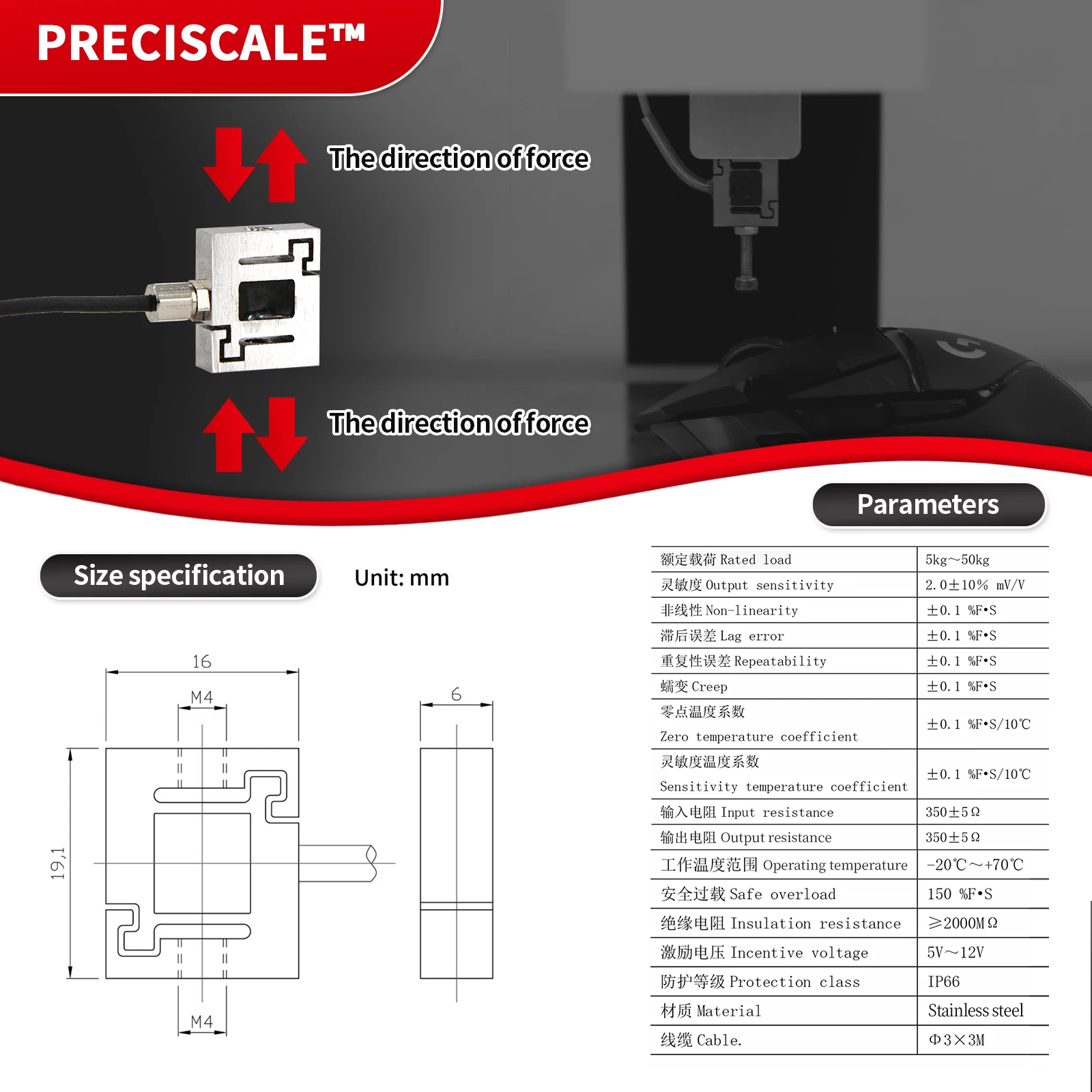 PRECISCALE™

The direction of force

The direction of force

Parameters

Size specification

Unit: mm

16

M4

6

19,1

M4

| 额定载荷 Rated load | 5kg～50kg |
|---|---|
| 灵敏度 Output sensitivity | 2.0±10% mV/V |
| 非线性 Non-linearity | ±0.1 %F•S |
| 滞后误差 Lag error | ±0.1 %F•S |
| 重复性误差 Repeatability | ±0.1 %F•S |
| 蠕变 Creep | ±0.1 %F•S |
| 零点温度系数 Zero temperature coefficient | ±0.1 %F•S/10℃ |
| 灵敏度温度系数 Sensitivity temperature coefficient | ±0.1 %F•S/10℃ |
| 输入电阻 Input resistance | 350±5Ω |
| 输出电阻 Output resistance | 350±5Ω |
| 工作温度范围 Operating temperature | -20℃～+70℃ |
| 安全过载 Safe overload | 150 %F•S |
| 绝缘电阻 Insulation resistance | ≥2000MΩ |
| 激励电压 Incentive voltage | 5V～12V |
| 防护等级 Protection class | IP66 |
| 材质 Material | Stainless steel |
| 线缆 Cable. | Φ3×3M |