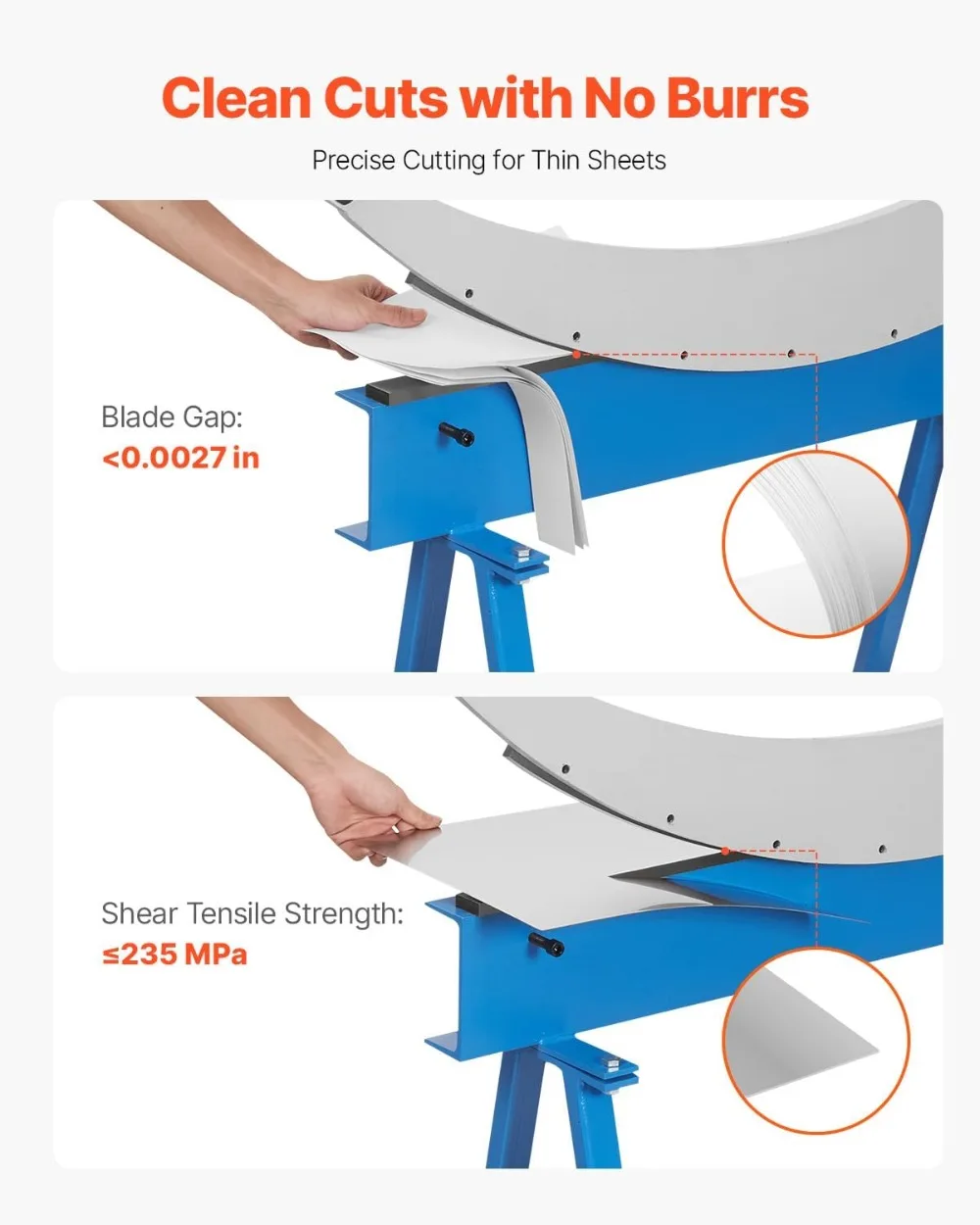 Clean Cuts with No Burrs

Precise Cutting for Thin Sheets

Blade Gap:
<0.0027 in

Shear Tensile Strength:
≤235 MPa