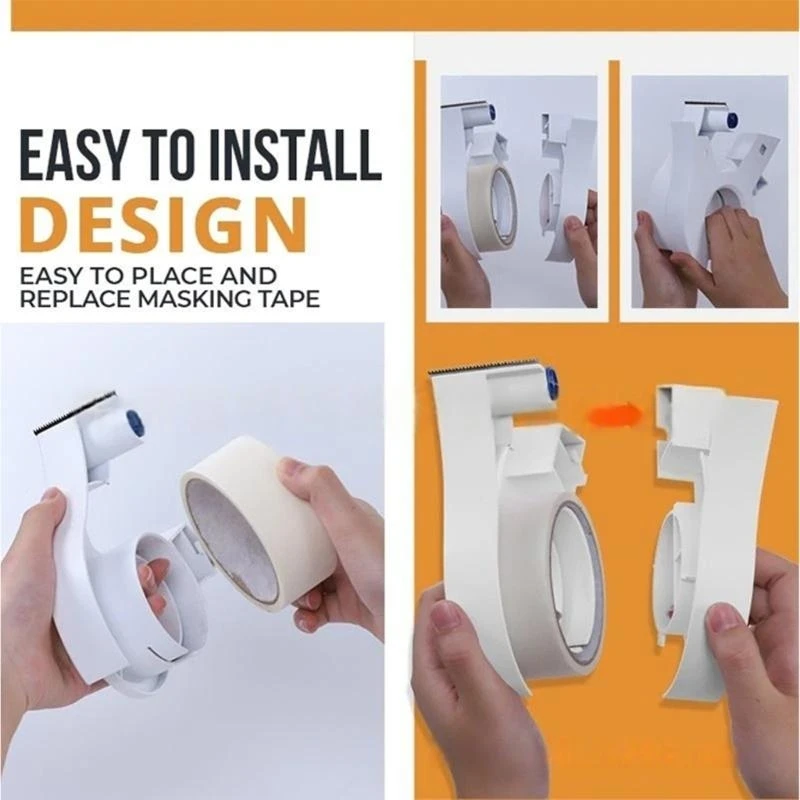 EASY TO INSTALL
DESIGN
EASY TO PLACE AND REPLACE MASKING TAPE