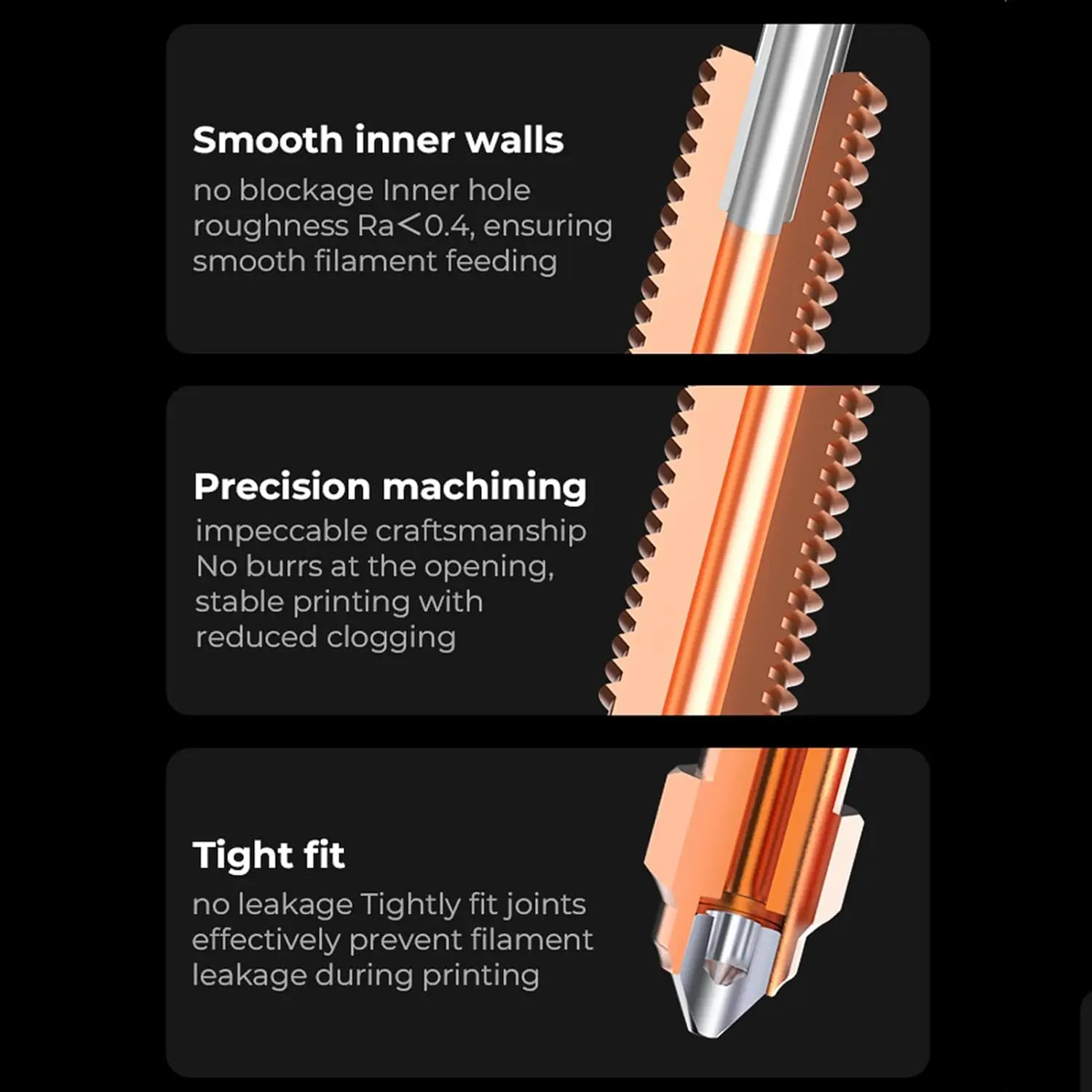 Smooth inner walls
no blockage Inner hole roughness Ra<0.4, ensuring smooth filament feeding

Precision machining
impeccable craftsmanship No burrs at the opening, stable printing with reduced clogging

Tight fit
no leakage Tightly fit joints effectively prevent filament leakage during printing