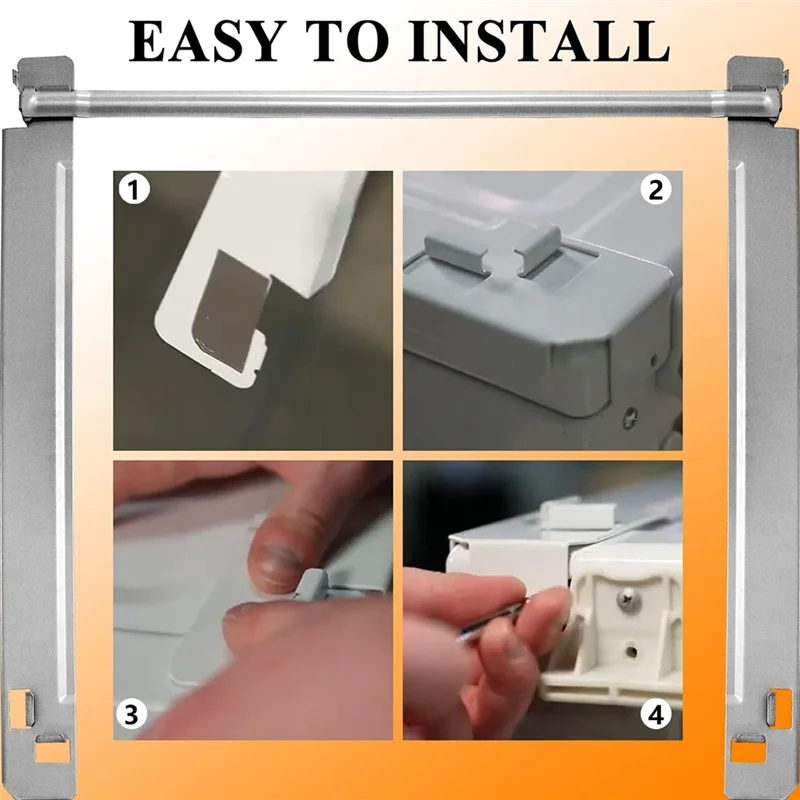 EASY TO INSTALL

1

2

3

4