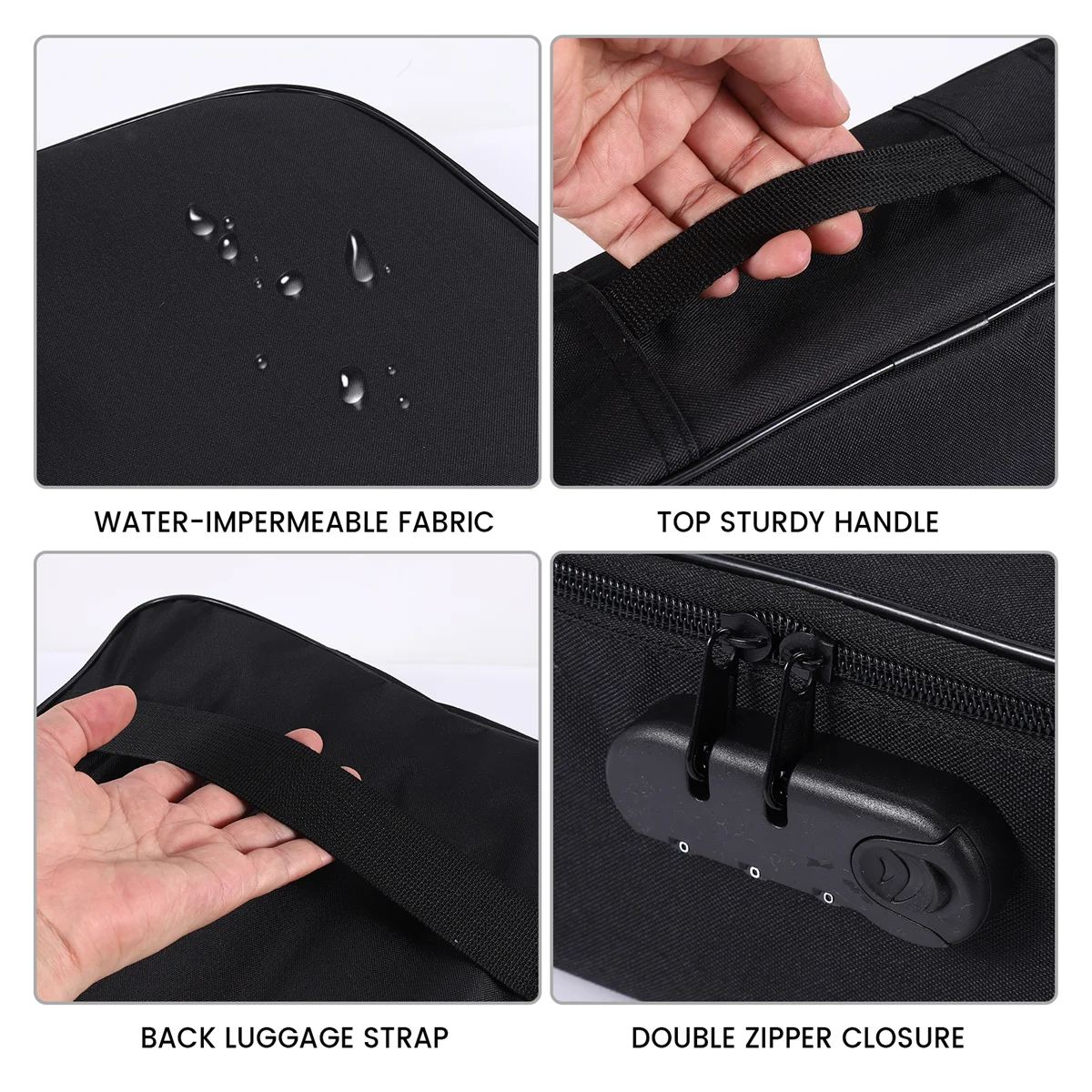 WATER-IMPERMEABLE FABRIC

TOP STURDY HANDLE

BACK LUGGAGE STRAP

DOUBLE ZIPPER CLOSURE